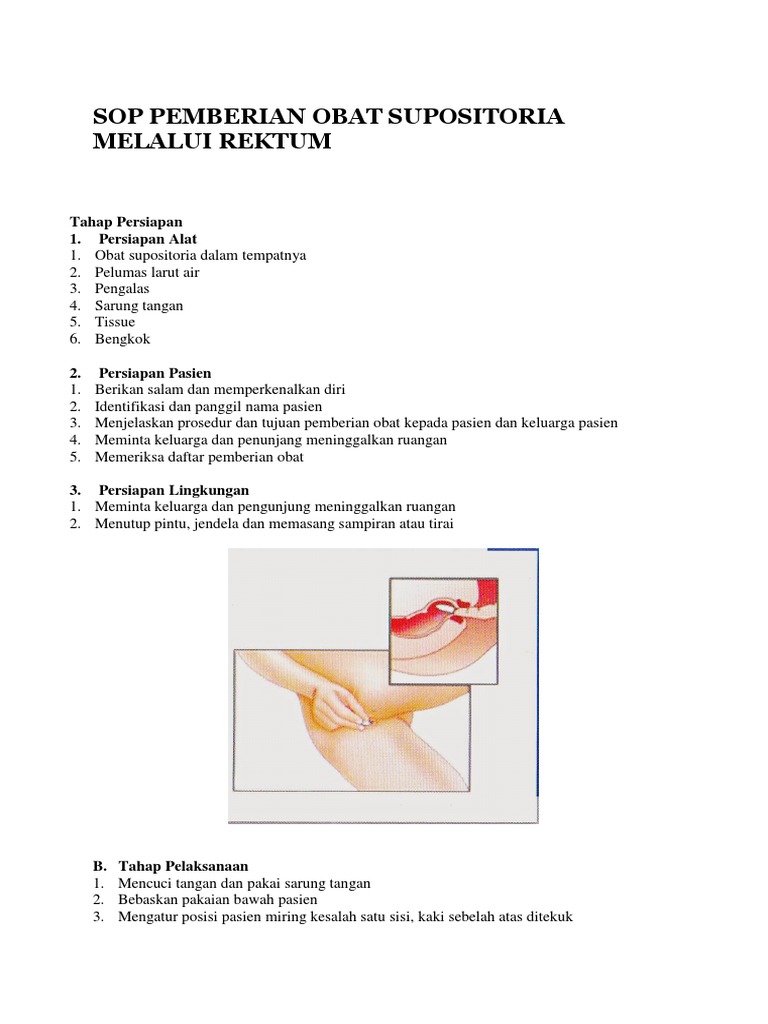 SOP PEMBERIAN OBAT SUPOSITORIA MELALUI REKTUM

Tahap Persiapan
1. Persiapan Alat
1. Obat supositoria dalam tempatnya
2. Pelumas larut air
3. Pengalas
4. Sarung tangan
5. Tissue
6. Bengkok

2. Persiapan Pasien
1. Berikan salam dan memperkenalkan diri
2. Identifikasi dan panggil nama pasien
3. Menjelaskan prosedur dan tujuan pemberian obat kepada pasien dan keluarga pasien
4. Meminta keluarga dan penunjang meninggalkan ruangan
5. Memeriksa daftar pemberian obat

3. Persiapan Lingkungan
1. Meminta keluarga dan pengunjung meninggalkan ruangan
2. Menutup pintu, jendela dan memasang sampiran atau tirai

B. Tahap Pelaksanaan
1. Mencuci tangan dan pakai sarung tangan
2. Bebaskan pakaian bawah pasien
3. Mengatur posisi pasien miring kesalah satu sisi, kaki sebelah atas ditekuk