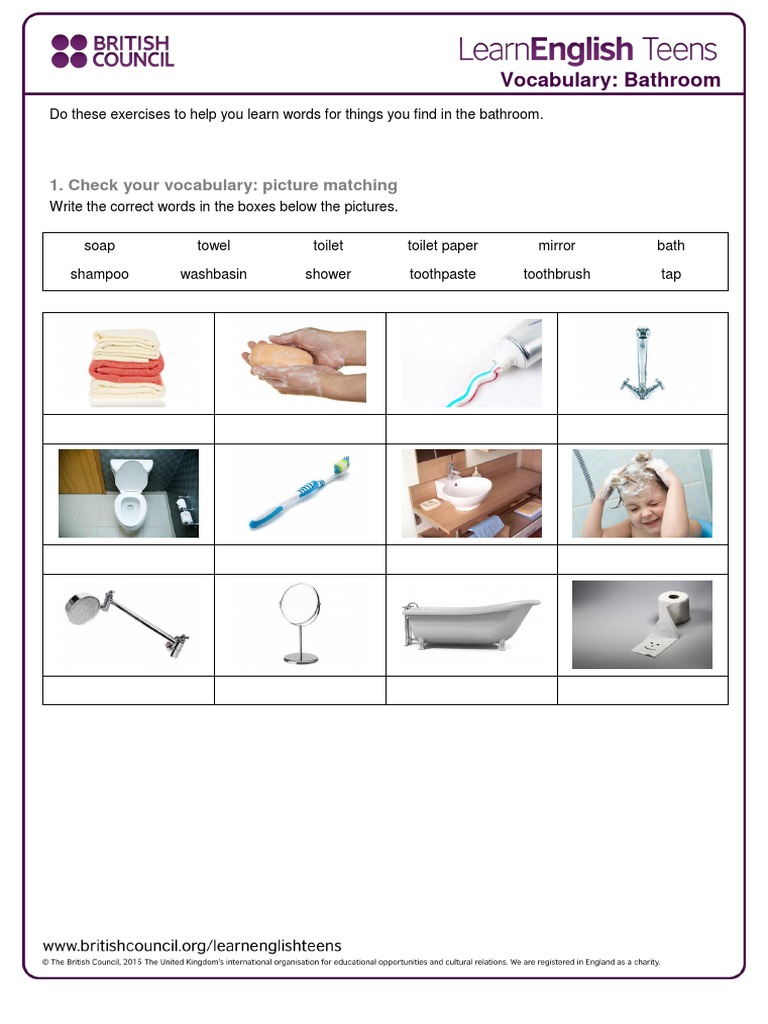 BRITISH COUNCIL

LearnEnglish Teens

Vocabulary: Bathroom

Do these exercises to help you learn words for things you find in the bathroom.

1. Check your vocabulary: picture matching

Write the correct words in the boxes below the pictures.

| soap | towel | toilet | toilet paper | mirror | bath |
|---|---|---|---|---|---|
| shampoo | washbasin | shower | toothpaste | toothbrush | tap |

www.britishcouncil.org/learnenglishteens

© The British Council, 2015 The United Kingdom's international organisation for educational opportunities and cultural relations. We are registered in England as a charity.