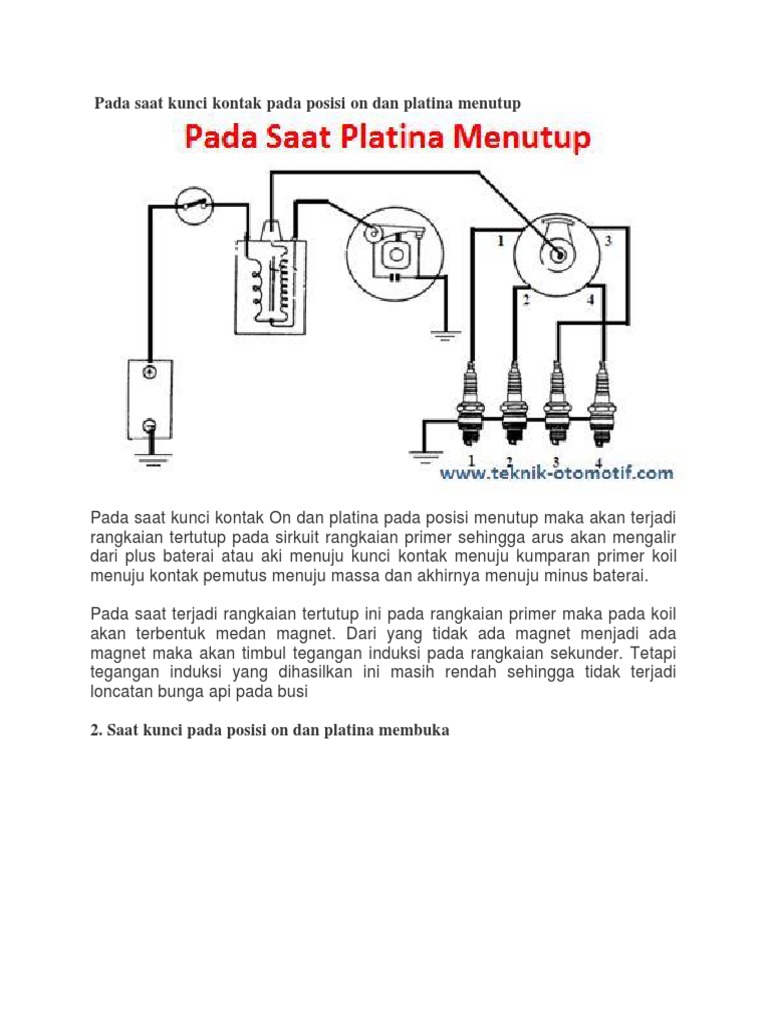 Pada saat kunci kontak pada posisi on dan platina menutup

Pada Saat Platina Menutup

1
3
2
4
1
2
3
4
www.teknik-otomotif.com

Pada saat kunci kontak On dan platina pada posisi menutup maka akan terjadi rangkaian tertutup pada sirkuit rangkaian primer sehingga arus akan mengalir dari plus baterai atau aki menuju kunci kontak menuju kumparan primer koil menuju kontak pemutus menuju massa dan akhirnya menuju minus baterai.

Pada saat terjadi rangkaian tertutup ini pada rangkaian primer maka pada koil akan terbentuk medan magnet. Dari yang tidak ada magnet menjadi ada magnet maka akan timbul tegangan induksi pada rangkaian sekunder. Tetapi tegangan induksi yang dihasilkan ini masih rendah sehingga tidak terjadi loncatan bunga api pada busi

2. Saat kunci pada posisi on dan platina membuka