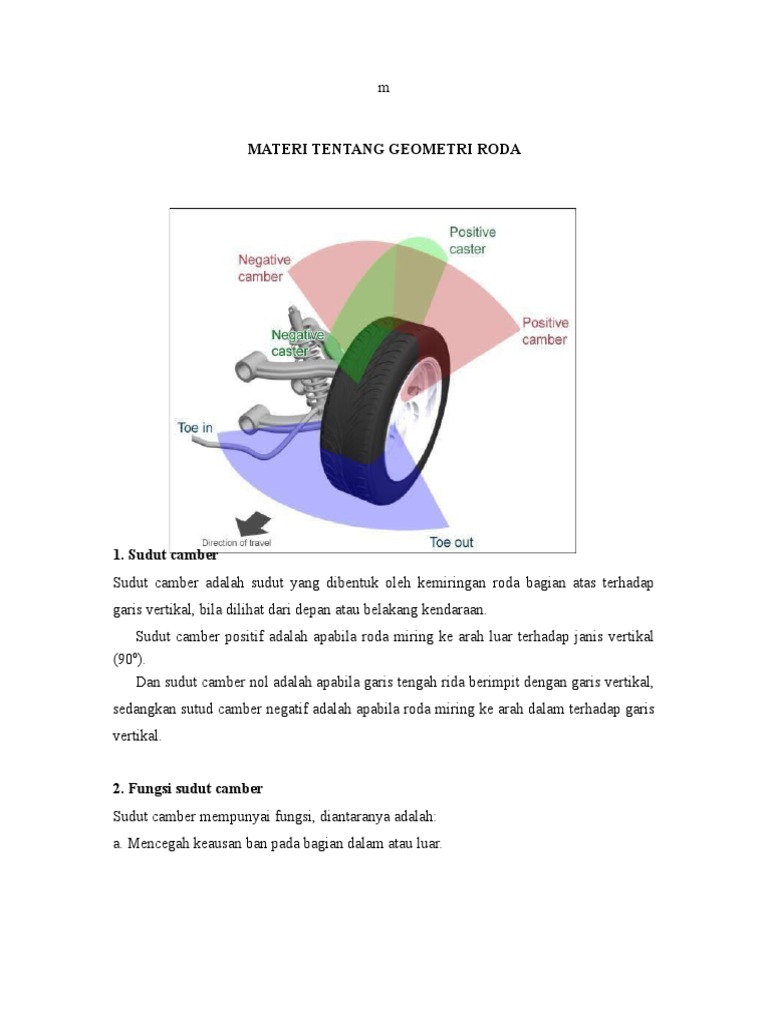 m

MATERI TENTANG GEOMETRI RODA

Positive caster

Negative camber

Negative caster

Positive camber

Toe in

Direction of travel

Toe out

1. Sudut camber

Sudut camber adalah sudut yang dibentuk oleh kemiringan roda bagian atas terhadap garis vertikal, bila dilihat dari depan atau belakang kendaraan.

Sudut camber positif adalah apabila roda miring ke arah luar terhadap janis vertikal (90º).

Dan sudut camber nol adalah apabila garis tengah rida berimpit dengan garis vertikal, sedangkan sutud camber negatif adalah apabila roda miring ke arah dalam terhadap garis vertikal.

2. Fungsi sudut camber

Sudut camber mempunyai fungsi, diantaranya adalah:

a. Mencegah keausan ban pada bagian dalam atau luar.