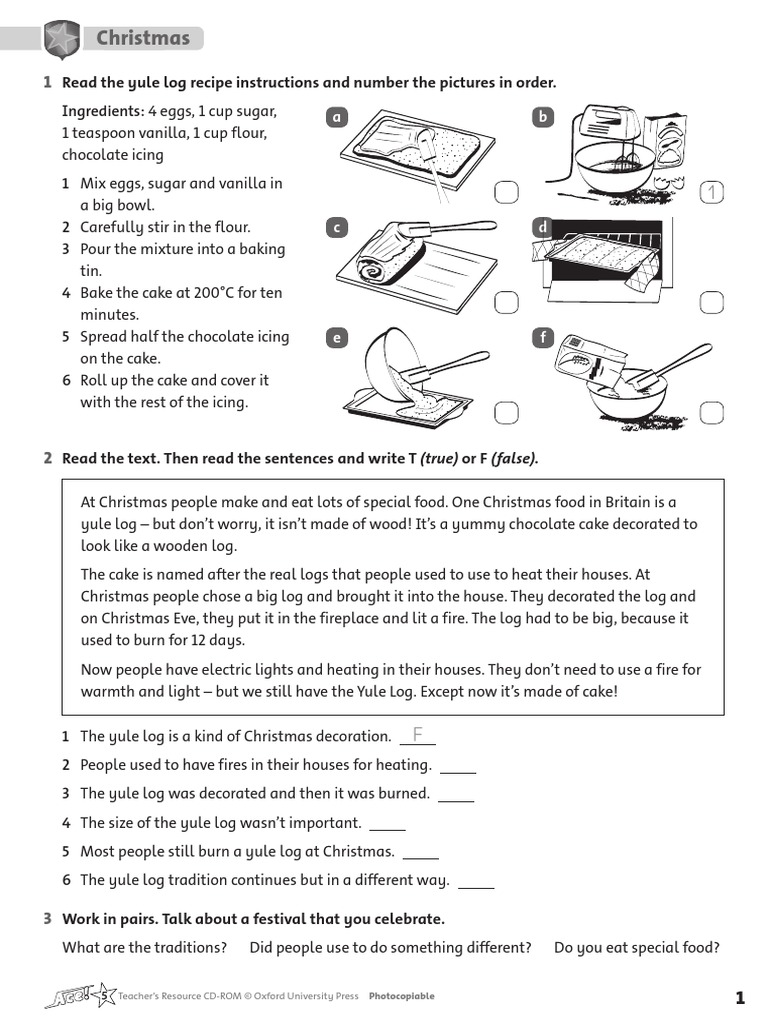 Christmas

1 Read the yule log recipe instructions and number the pictures in order.

Ingredients: 4 eggs, 1 cup sugar, 1 teaspoon vanilla, 1 cup flour, chocolate icing

1 Mix eggs, sugar and vanilla in a big bowl.
2 Carefully stir in the flour.
3 Pour the mixture into a baking tin.
4 Bake the cake at 200°C for ten minutes.
5 Spread half the chocolate icing on the cake.
6 Roll up the cake and cover it with the rest of the icing.

a
b 1
c
d
e
f

2 Read the text. Then read the sentences and write T (true) or F (false).

At Christmas people make and eat lots of special food. One Christmas food in Britain is a yule log – but don't worry, it isn't made of wood! It's a yummy chocolate cake decorated to look like a wooden log.

The cake is named after the real logs that people used to use to heat their houses. At Christmas people chose a big log and brought it into the house. They decorated the log and on Christmas Eve, they put it in the fireplace and lit a fire. The log had to be big, because it used to burn for 12 days.

Now people have electric lights and heating in their houses. They don't need to use a fire for warmth and light – but we still have the Yule Log. Except now it's made of cake!

1 The yule log is a kind of Christmas decoration. F
2 People used to have fires in their houses for heating. ____
3 The yule log was decorated and then it was burned. ____
4 The size of the yule log wasn't important. ____
5 Most people still burn a yule log at Christmas. ____
6 The yule log tradition continues but in a different way. ____

3 Work in pairs. Talk about a festival that you celebrate.

What are the traditions? Did people use to do something different? Do you eat special food?

Ace! 5 Teacher's Resource CD-ROM © Oxford University Press Photocopiable

1