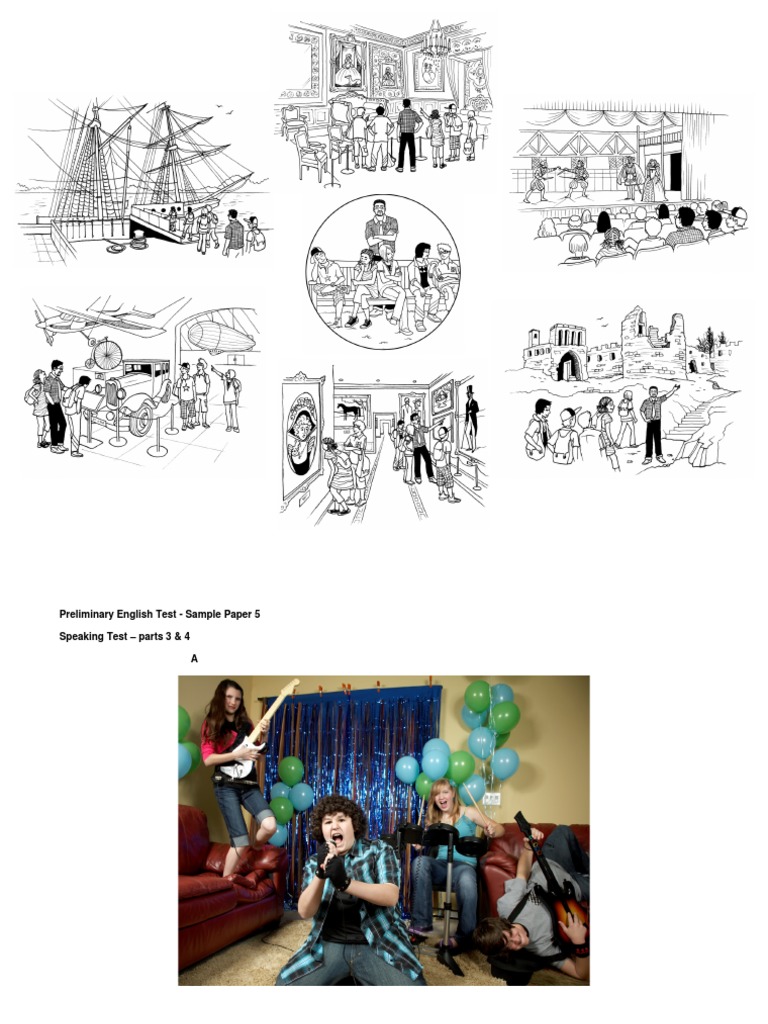 Preliminary English Test - Sample Paper 5

Speaking Test – parts 3 & 4

A