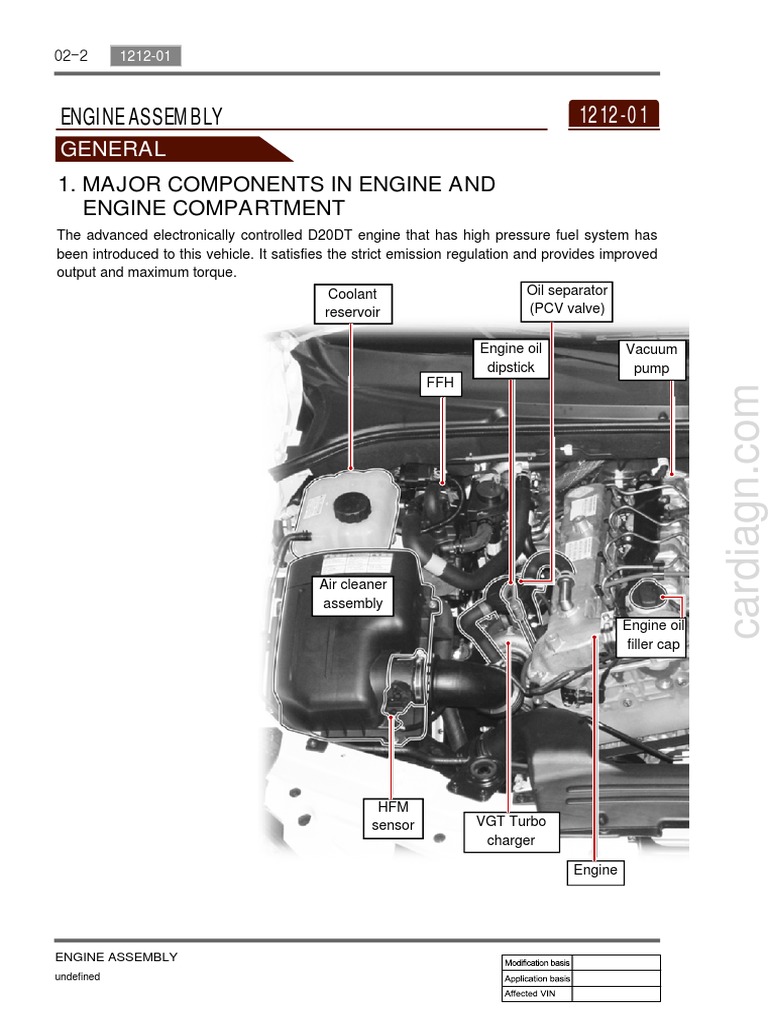 02-2 1212-01

ENGINE ASSEMBLY

1212-01

GENERAL

1. MAJOR COMPONENTS IN ENGINE AND ENGINE COMPARTMENT

The advanced electronically controlled D20DT engine that has high pressure fuel system has been introduced to this vehicle. It satisfies the strict emission regulation and provides improved output and maximum torque.

Coolant reservoir

Oil separator (PCV valve)

Engine oil dipstick

Vacuum pump

FFH

Air cleaner assembly

Engine oil filler cap

HFM sensor

VGT Turbo charger

Engine

cardiagn.com

ENGINE ASSEMBLY
undefined

| Modification basis | |
|---|---|
| Application basis | |
| Affected VIN | |