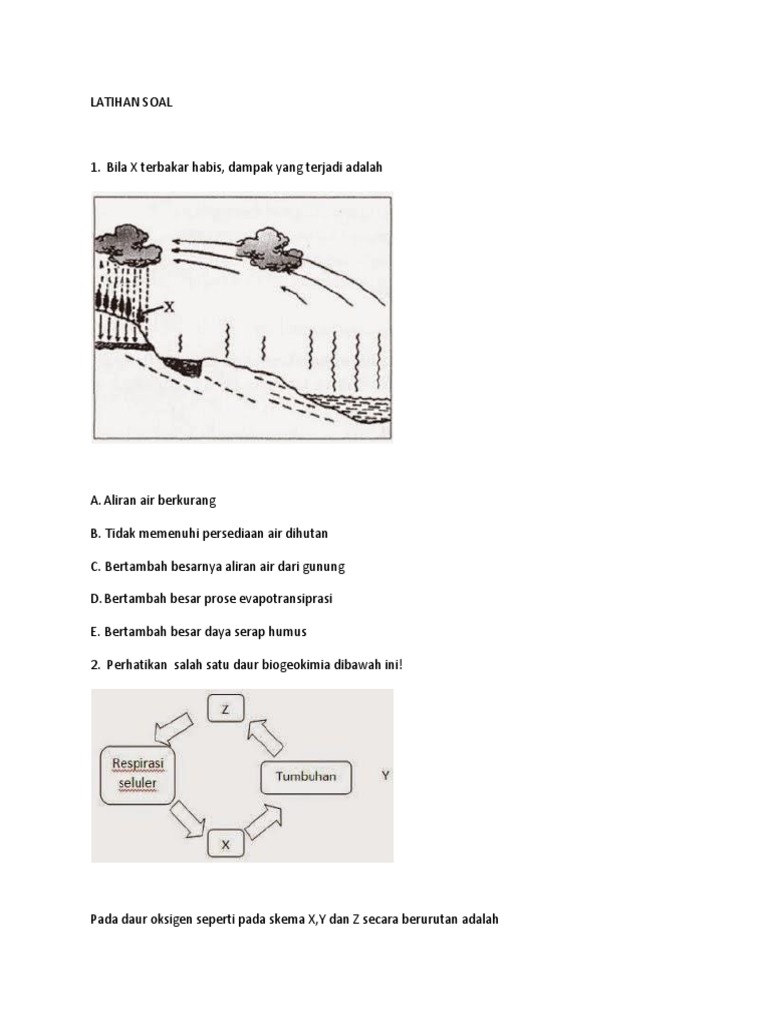 LATIHAN SOAL

1. Bila X terbakar habis, dampak yang terjadi adalah

X

A. Aliran air berkurang

B. Tidak memenuhi persediaan air dihutan

C. Bertambah besarnya aliran air dari gunung

D. Bertambah besar prose evapotransiprasi

E. Bertambah besar daya serap humus

2. Perhatikan salah satu daur biogeokimia dibawah ini!

Z

Respirasi seluler

Tumbuhan

Y

X

Pada daur oksigen seperti pada skema X,Y dan Z secara berurutan adalah