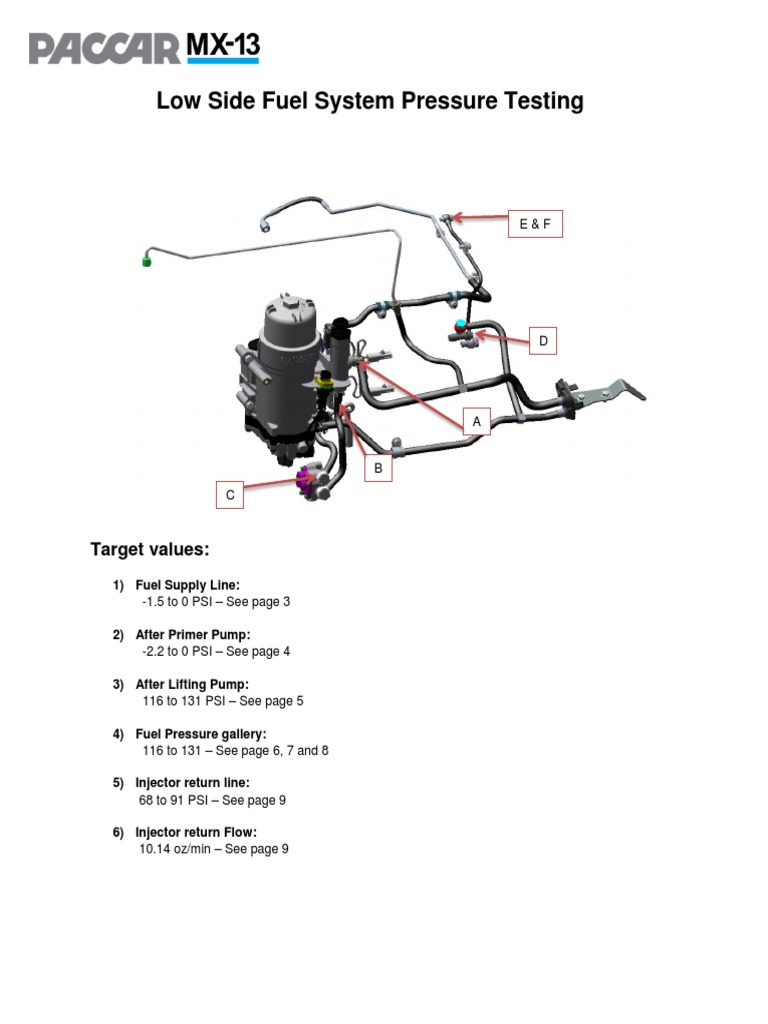 PACCAR MX-13

Low Side Fuel System Pressure Testing

E & F

D

A

B

C

Target values:

1) Fuel Supply Line:
-1.5 to 0 PSI – See page 3

2) After Primer Pump:
-2.2 to 0 PSI – See page 4

3) After Lifting Pump:
116 to 131 PSI – See page 5

4) Fuel Pressure gallery:
116 to 131 – See page 6, 7 and 8

5) Injector return line:
68 to 91 PSI – See page 9

6) Injector return Flow:
10.14 oz/min – See page 9