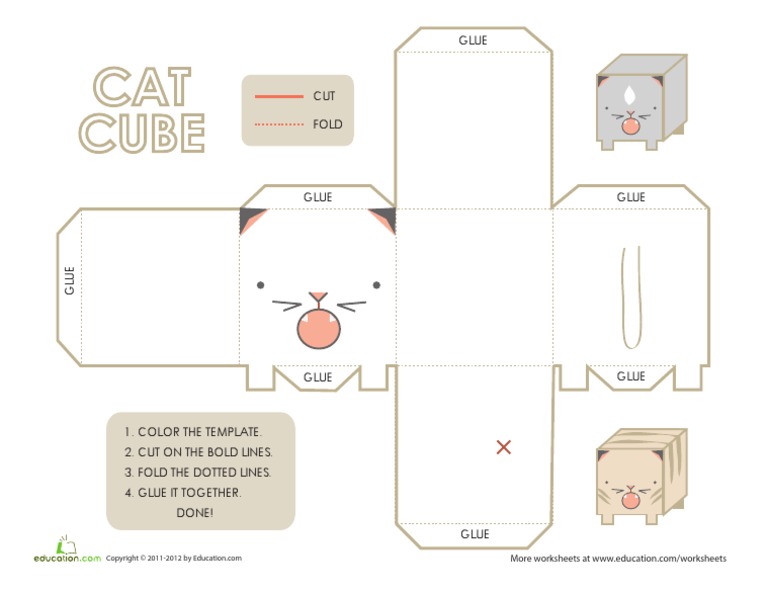 CAT CUBE

CUT
FOLD

GLUE

GLUE

GLUE

GLUE

GLUE

GLUE

GLUE

1. COLOR THE TEMPLATE.
2. CUT ON THE BOLD LINES.
3. FOLD THE DOTTED LINES.
4. GLUE IT TOGETHER.
DONE!

education.com Copyright © 2011-2012 by Education.com

More worksheets at www.education.com/worksheets