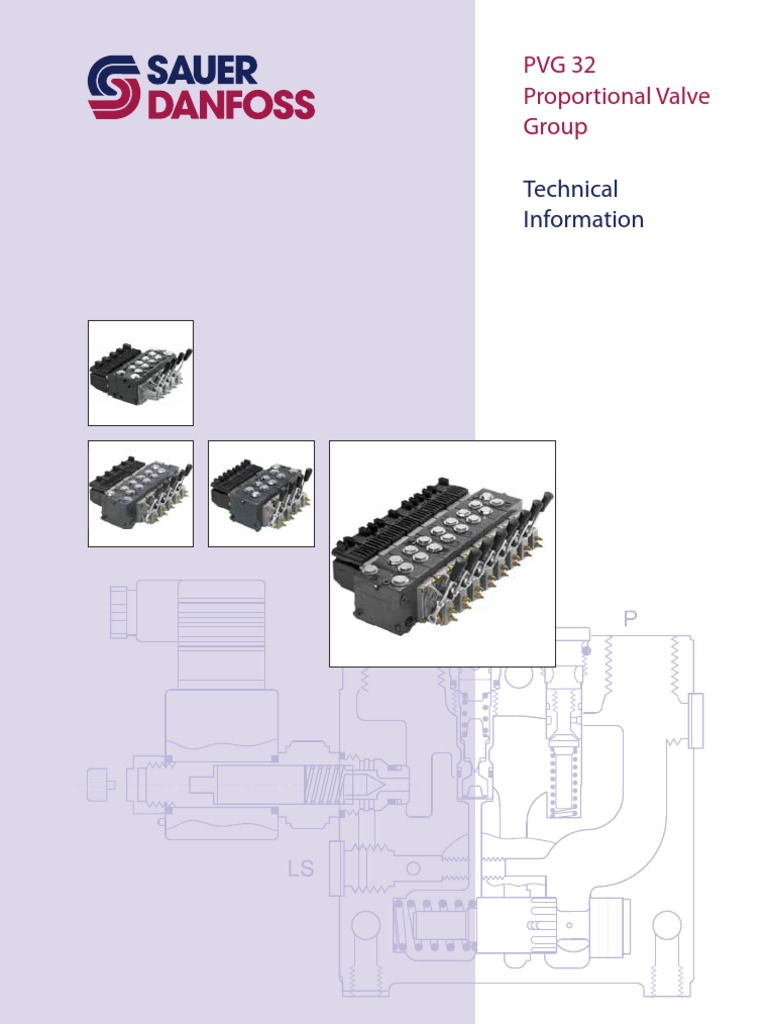 SAUER DANFOSS

PVG 32 Proportional Valve Group

Technical Information

P

LS