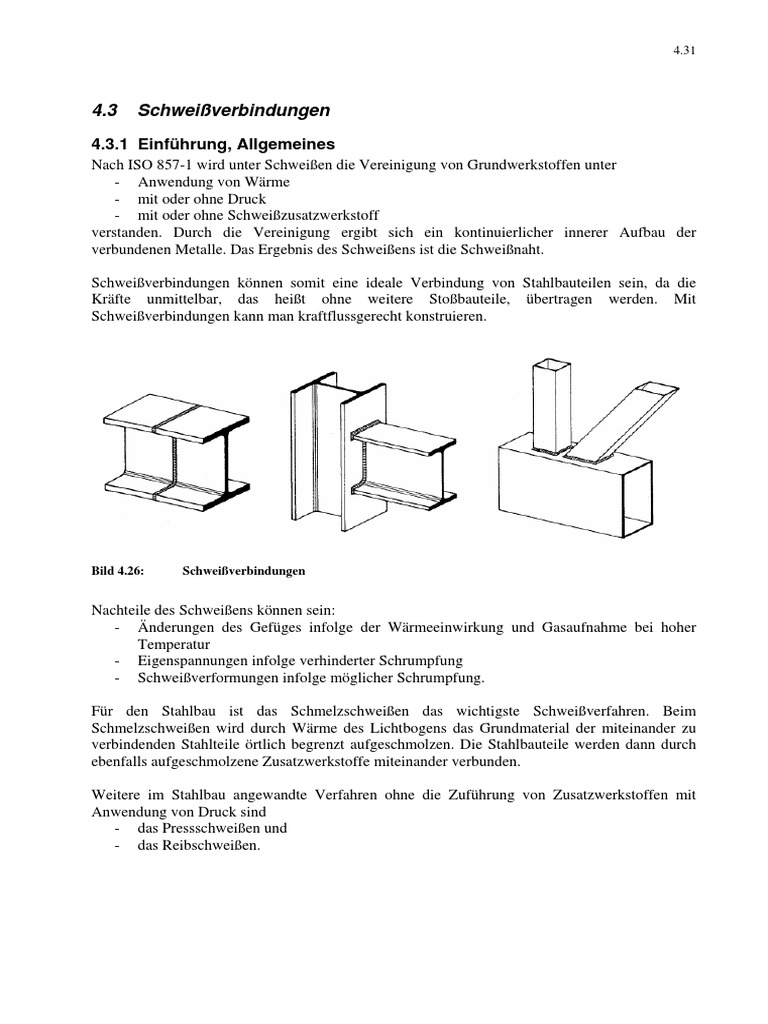 4.31

4.3 Schweißverbindungen

4.3.1 Einführung, Allgemeines

Nach ISO 857-1 wird unter Schweißen die Vereinigung von Grundwerkstoffen unter
- Anwendung von Wärme
- mit oder ohne Druck
- mit oder ohne Schweißzusatzwerkstoff
verstanden. Durch die Vereinigung ergibt sich ein kontinuierlicher innerer Aufbau der verbundenen Metalle. Das Ergebnis des Schweißens ist die Schweißnaht.

Schweißverbindungen können somit eine ideale Verbindung von Stahlbauteilen sein, da die Kräfte unmittelbar, das heißt ohne weitere Stoßbauteile, übertragen werden. Mit Schweißverbindungen kann man kraftflussgerecht konstruieren.

Bild 4.26: Schweißverbindungen

Nachteile des Schweißens können sein:
- Änderungen des Gefüges infolge der Wärmeeinwirkung und Gasaufnahme bei hoher Temperatur
- Eigenspannungen infolge verhinderter Schrumpfung
- Schweißverformungen infolge möglicher Schrumpfung.

Für den Stahlbau ist das Schmelzschweißen das wichtigste Schweißverfahren. Beim Schmelzschweißen wird durch Wärme des Lichtbogens das Grundmaterial der miteinander zu verbindenden Stahlteile örtlich begrenzt aufgeschmolzen. Die Stahlbauteile werden dann durch ebenfalls aufgeschmolzene Zusatzwerkstoffe miteinander verbunden.

Weitere im Stahlbau angewandte Verfahren ohne die Zuführung von Zusatzwerkstoffen mit Anwendung von Druck sind
- das Pressschweißen und
- das Reibschweißen.