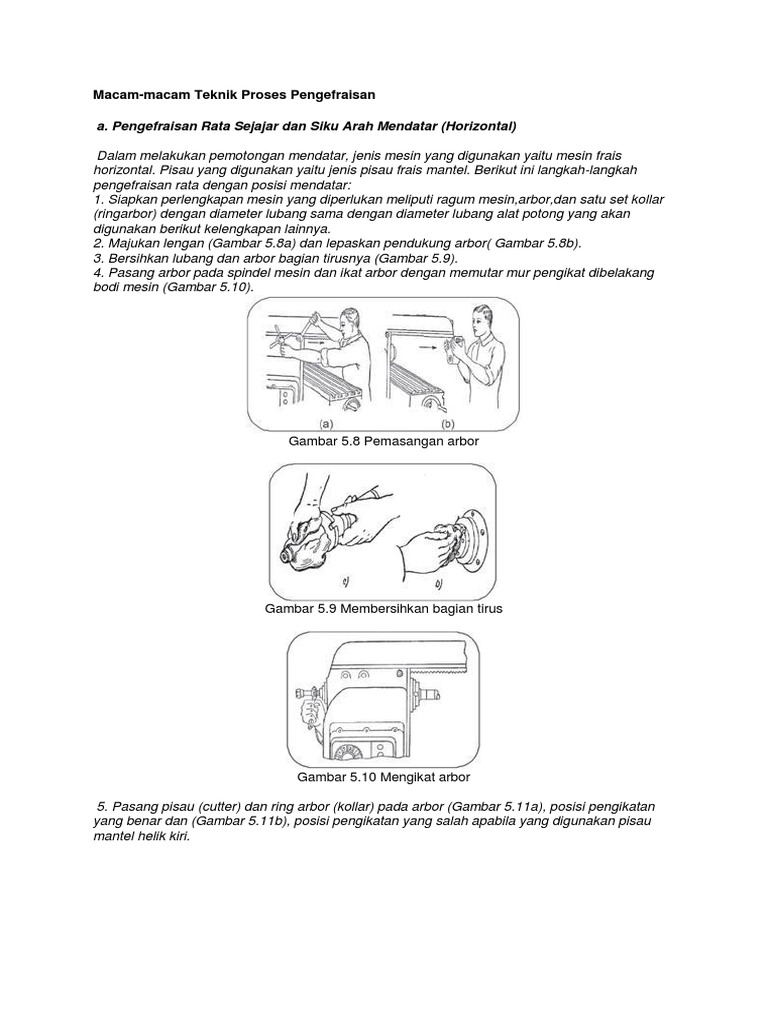 Macam-macam Teknik Proses Pengefraisan

a. Pengefraisan Rata Sejajar dan Siku Arah Mendatar (Horizontal)

Dalam melakukan pemotongan mendatar, jenis mesin yang digunakan yaitu mesin frais horizontal. Pisau yang digunakan yaitu jenis pisau frais mantel. Berikut ini langkah-langkah pengefraisan rata dengan posisi mendatar:
1. Siapkan perlengkapan mesin yang diperlukan meliputi ragum mesin,arbor,dan satu set kollar (ringarbor) dengan diameter lubang sama dengan diameter lubang alat potong yang akan digunakan berikut kelengkapan lainnya.
2. Majukan lengan (Gambar 5.8a) dan lepaskan pendukung arbor( Gambar 5.8b).
3. Bersihkan lubang dan arbor bagian tirusnya (Gambar 5.9).
4. Pasang arbor pada spindel mesin dan ikat arbor dengan memutar mur pengikat dibelakang bodi mesin (Gambar 5.10).

(a)
(b)

Gambar 5.8 Pemasangan arbor

a)
b)

Gambar 5.9 Membersihkan bagian tirus

Gambar 5.10 Mengikat arbor

5. Pasang pisau (cutter) dan ring arbor (kollar) pada arbor (Gambar 5.11a), posisi pengikatan yang benar dan (Gambar 5.11b), posisi pengikatan yang salah apabila yang digunakan pisau mantel helik kiri.