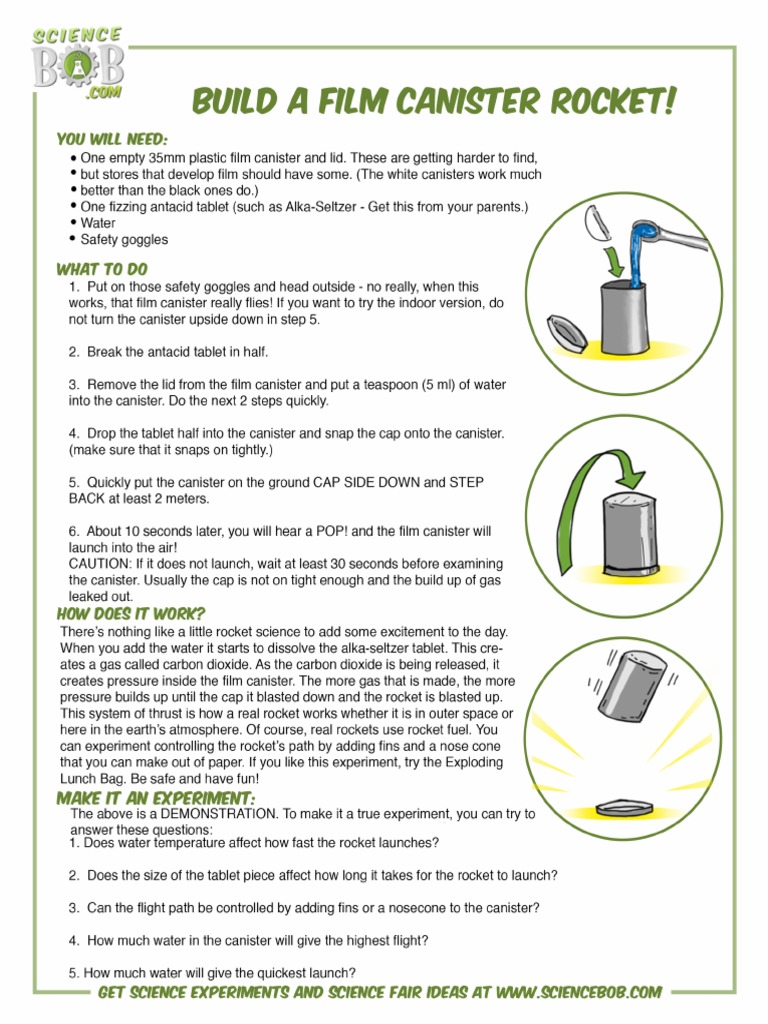 SCIENCE BOB .COM

BUILD A FILM CANISTER ROCKET!

YOU WILL NEED:
• One empty 35mm plastic film canister and lid. These are getting harder to find,
• but stores that develop film should have some. (The white canisters work much
• better than the black ones do.)
• One fizzing antacid tablet (such as Alka-Seltzer - Get this from your parents.)
• Water
• Safety goggles

WHAT TO DO
1. Put on those safety goggles and head outside - no really, when this works, that film canister really flies! If you want to try the indoor version, do not turn the canister upside down in step 5.

2. Break the antacid tablet in half.

3. Remove the lid from the film canister and put a teaspoon (5 ml) of water into the canister. Do the next 2 steps quickly.

4. Drop the tablet half into the canister and snap the cap onto the canister. (make sure that it snaps on tightly.)

5. Quickly put the canister on the ground CAP SIDE DOWN and STEP BACK at least 2 meters.

6. About 10 seconds later, you will hear a POP! and the film canister will launch into the air!
CAUTION: If it does not launch, wait at least 30 seconds before examining the canister. Usually the cap is not on tight enough and the build up of gas leaked out.

HOW DOES IT WORK?
There's nothing like a little rocket science to add some excitement to the day. When you add the water it starts to dissolve the alka-seltzer tablet. This creates a gas called carbon dioxide. As the carbon dioxide is being released, it creates pressure inside the film canister. The more gas that is made, the more pressure builds up until the cap it blasted down and the rocket is blasted up. This system of thrust is how a real rocket works whether it is in outer space or here in the earth's atmosphere. Of course, real rockets use rocket fuel. You can experiment controlling the rocket's path by adding fins and a nose cone that you can make out of paper. If you like this experiment, try the Exploding Lunch Bag. Be safe and have fun!

MAKE IT AN EXPERIMENT:
The above is a DEMONSTRATION. To make it a true experiment, you can try to answer these questions:
1. Does water temperature affect how fast the rocket launches?

2. Does the size of the tablet piece affect how long it takes for the rocket to launch?

3. Can the flight path be controlled by adding fins or a nosecone to the canister?

4. How much water in the canister will give the highest flight?

5. How much water will give the quickest launch?

GET SCIENCE EXPERIMENTS AND SCIENCE FAIR IDEAS AT WWW.SCIENCEBOB.COM