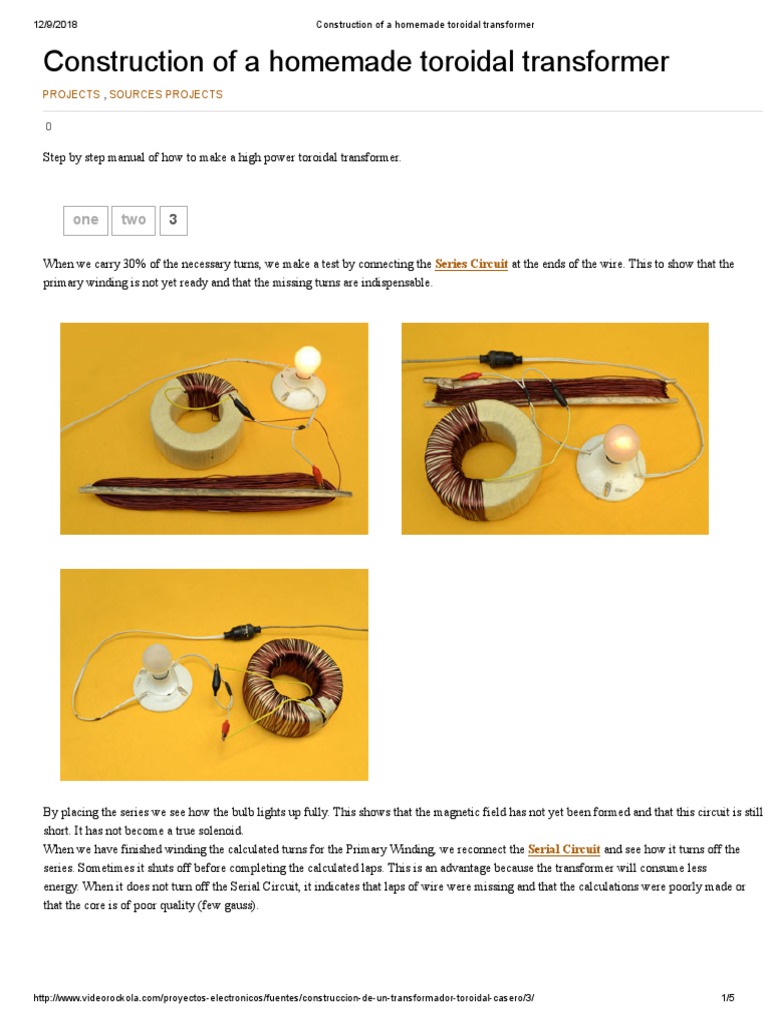 12/9/2018 Construction of a homemade toroidal transformer

Construction of a homemade toroidal transformer

PROJECTS , SOURCES PROJECTS

0

Step by step manual of how to make a high power toroidal transformer.

one two 3

When we carry 30% of the necessary turns, we make a test by connecting the Series Circuit at the ends of the wire. This to show that the primary winding is not yet ready and that the missing turns are indispensable.

By placing the series we see how the bulb lights up fully. This shows that the magnetic field has not yet been formed and that this circuit is still short. It has not become a true solenoid.
When we have finished winding the calculated turns for the Primary Winding, we reconnect the Serial Circuit and see how it turns off the series. Sometimes it shuts off before completing the calculated laps. This is an advantage because the transformer will consume less energy. When it does not turn off the Serial Circuit, it indicates that laps of wire were missing and that the calculations were poorly made or that the core is of poor quality (few gauss).

http://www.videorockola.com/proyectos-electronicos/fuentes/construccion-de-un-transformador-toroidal-casero/3/ 1/5