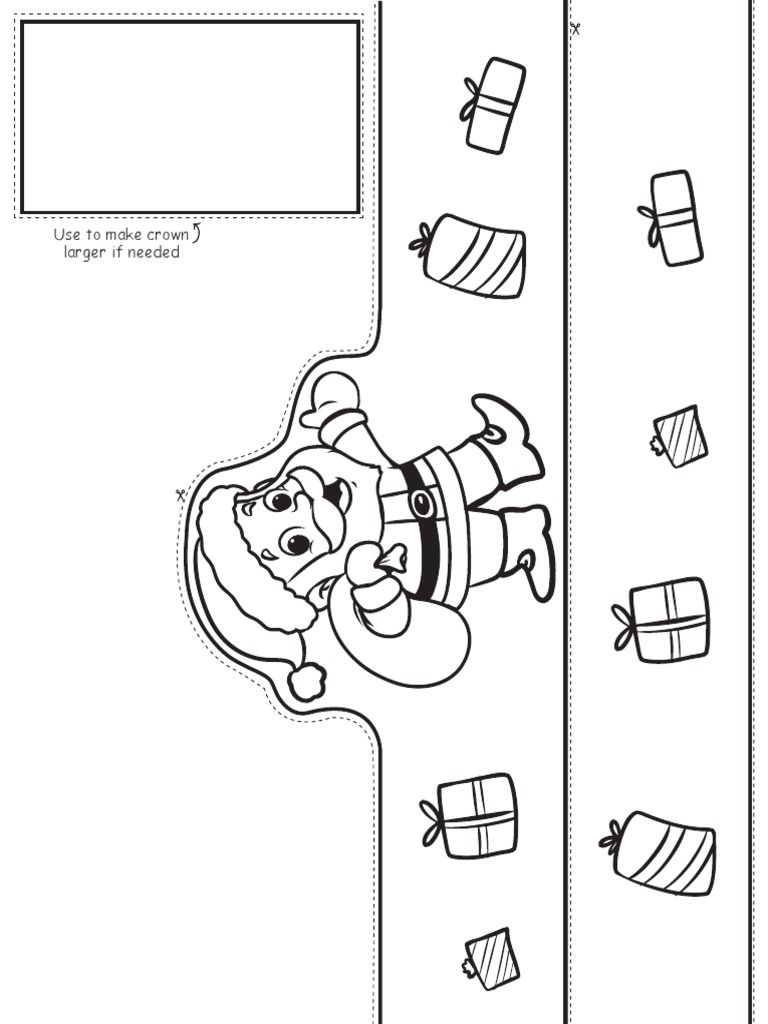 Use to make crown
larger if needed