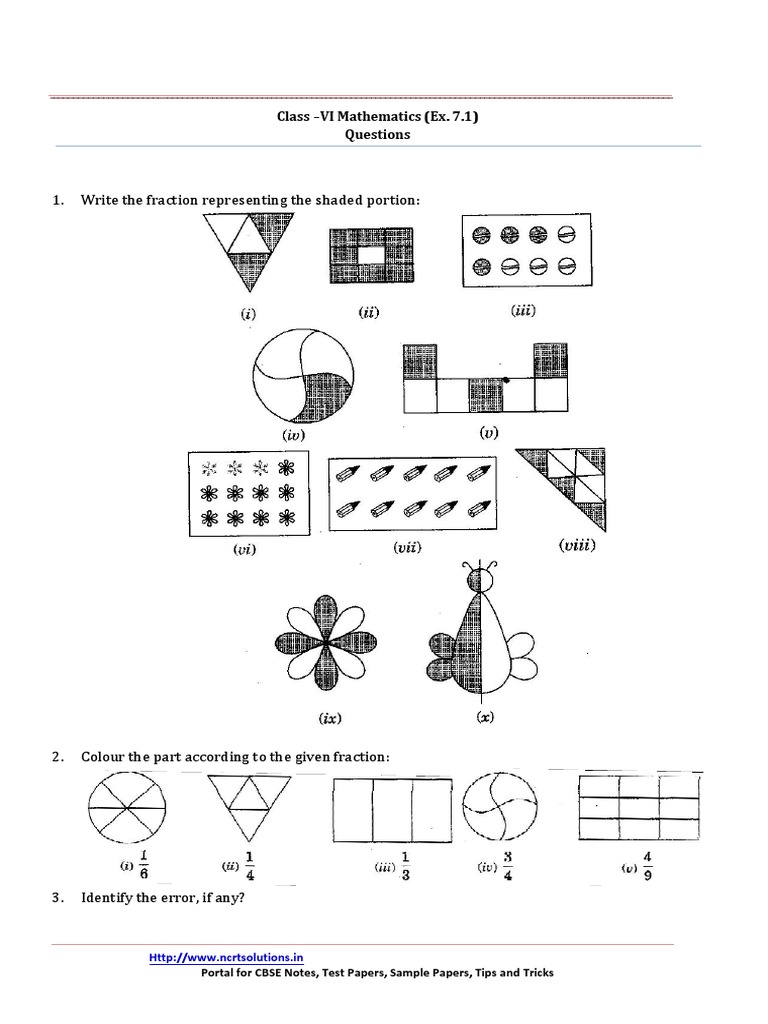 Class –VI Mathematics (Ex. 7.1)
Questions

1. Write the fraction representing the shaded portion:

(i) (ii) (iii)

(iv) (v)

(vi) (vii) (viii)

(ix) (x)

2. Colour the part according to the given fraction:

(i) $\frac{1}{6}$ (ii) $\frac{1}{4}$ (iii) $\frac{1}{3}$ (iv) $\frac{3}{4}$ (v) $\frac{4}{9}$

3. Identify the error, if any?

Http://www.ncrtsolutions.in
Portal for CBSE Notes, Test Papers, Sample Papers, Tips and Tricks