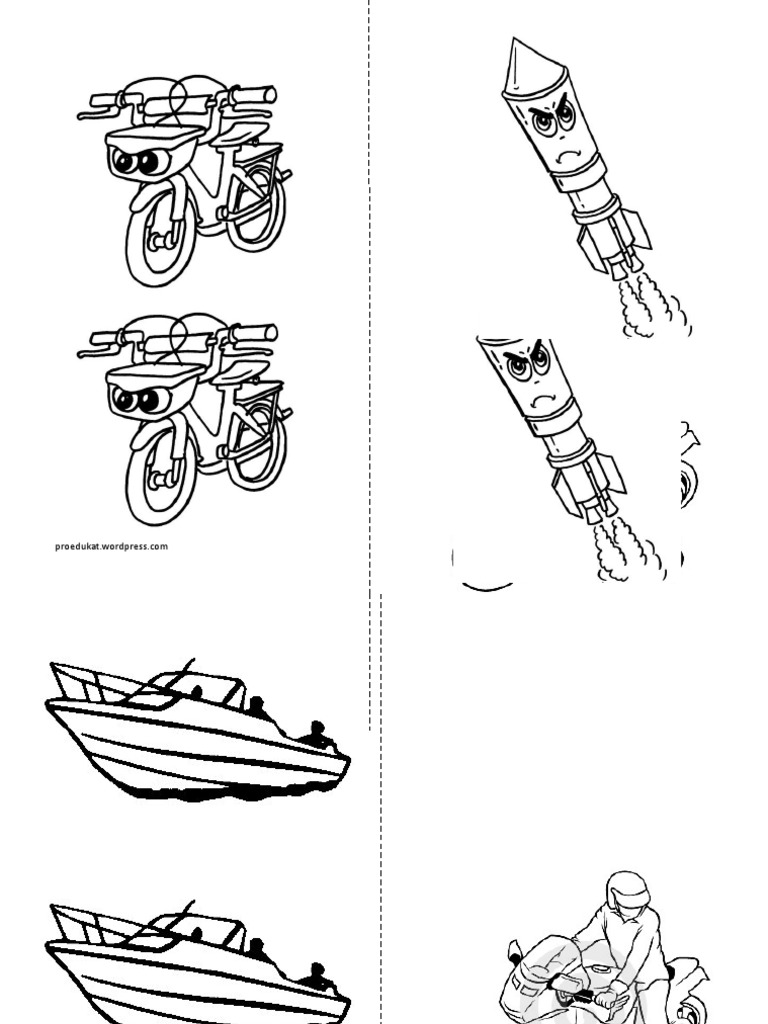 proedukat.wordpress.com