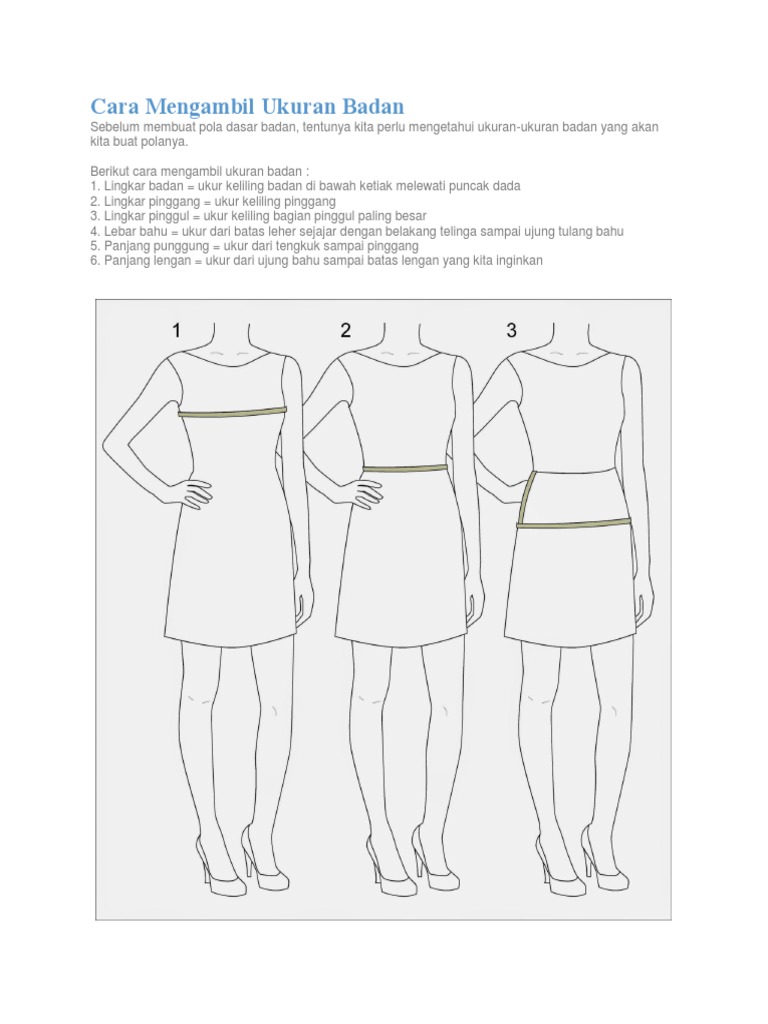 Cara Mengambil Ukuran Badan

Sebelum membuat pola dasar badan, tentunya kita perlu mengetahui ukuran-ukuran badan yang akan kita buat polanya.

Berikut cara mengambil ukuran badan :
1. Lingkar badan = ukur keliling badan di bawah ketiak melewati puncak dada
2. Lingkar pinggang = ukur keliling pinggang
3. Lingkar pinggul = ukur keliling bagian pinggul paling besar
4. Lebar bahu = ukur dari batas leher sejajar dengan belakang telinga sampai ujung tulang bahu
5. Panjang punggung = ukur dari tengkuk sampai pinggang
6. Panjang lengan = ukur dari ujung bahu sampai batas lengan yang kita inginkan

1

2

3