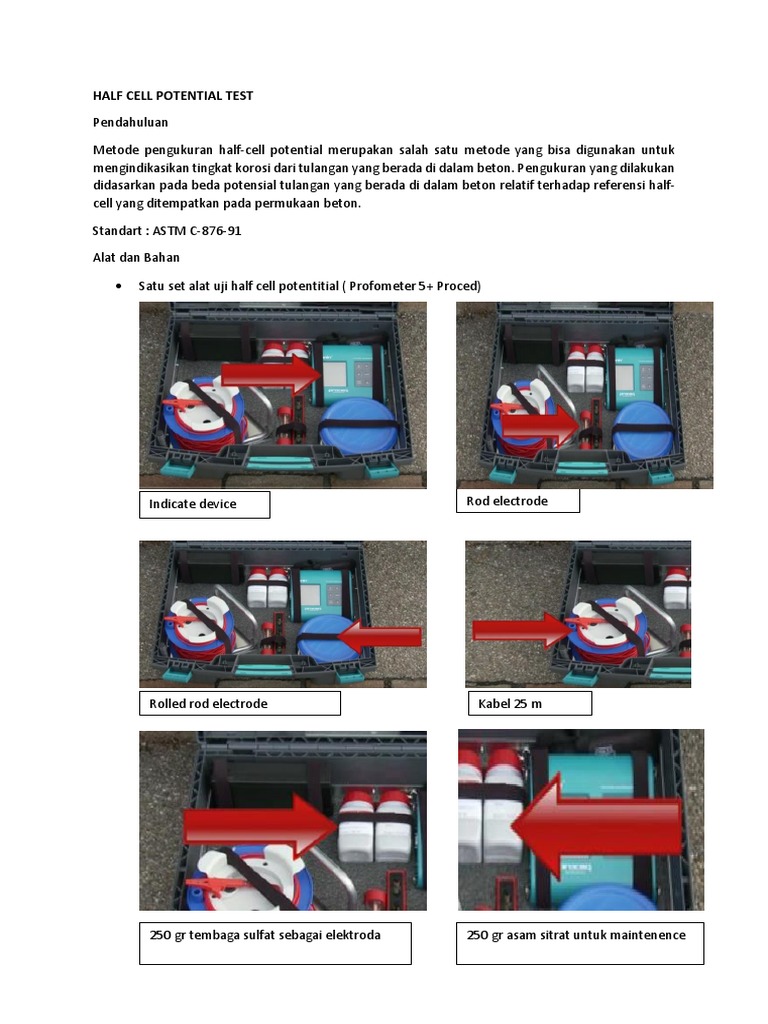 HALF CELL POTENTIAL TEST

Pendahuluan

Metode pengukuran half-cell potential merupakan salah satu metode yang bisa digunakan untuk mengindikasikan tingkat korosi dari tulangan yang berada di dalam beton. Pengukuran yang dilakukan didasarkan pada beda potensial tulangan yang berada di dalam beton relatif terhadap referensi half-cell yang ditempatkan pada permukaan beton.

Standart : ASTM C-876-91

Alat dan Bahan

• Satu set alat uji half cell potentitial ( Profometer 5+ Proced)

Indicate device

Rod electrode

Rolled rod electrode

Kabel 25 m

250 gr tembaga sulfat sebagai elektroda

250 gr asam sitrat untuk maintenence