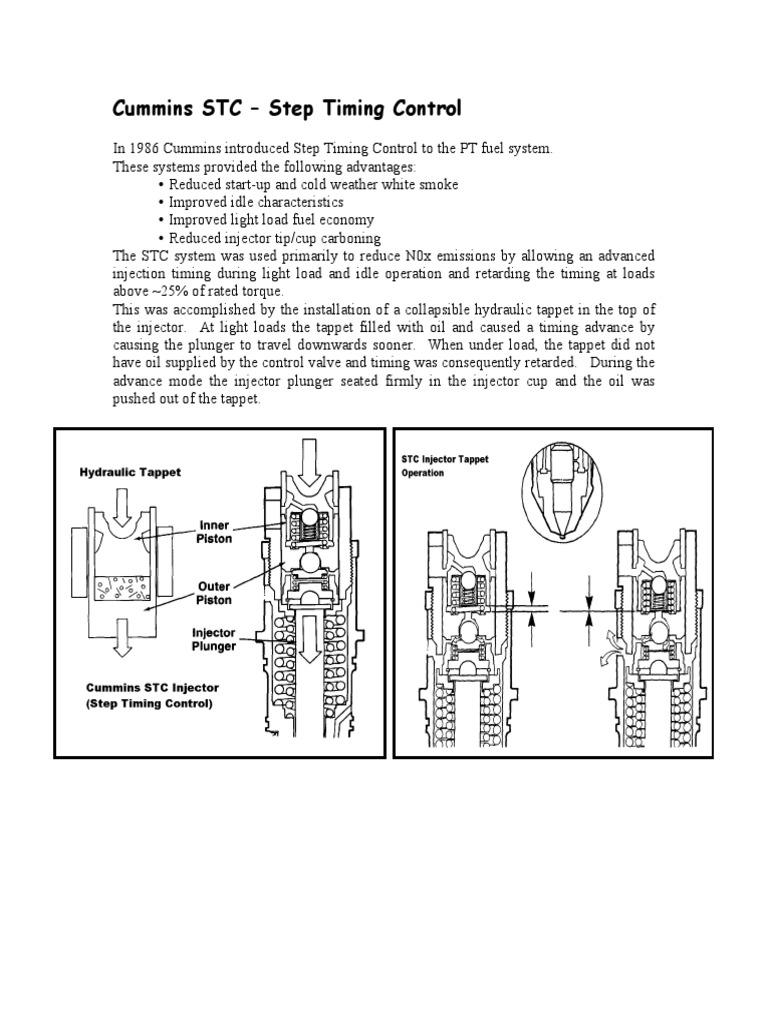 Cummins STC – Step Timing Control

In 1986 Cummins introduced Step Timing Control to the PT fuel system. These systems provided the following advantages:

• Reduced start-up and cold weather white smoke
• Improved idle characteristics
• Improved light load fuel economy
• Reduced injector tip/cup carboning

The STC system was used primarily to reduce N0x emissions by allowing an advanced injection timing during light load and idle operation and retarding the timing at loads above ~25% of rated torque.

This was accomplished by the installation of a collapsible hydraulic tappet in the top of the injector. At light loads the tappet filled with oil and caused a timing advance by causing the plunger to travel downwards sooner. When under load, the tappet did not have oil supplied by the control valve and timing was consequently retarded. During the advance mode the injector plunger seated firmly in the injector cup and the oil was pushed out of the tappet.

Hydraulic Tappet

Inner Piston

Outer Piston

Injector Plunger

Cummins STC Injector (Step Timing Control)

STC Injector Tappet Operation