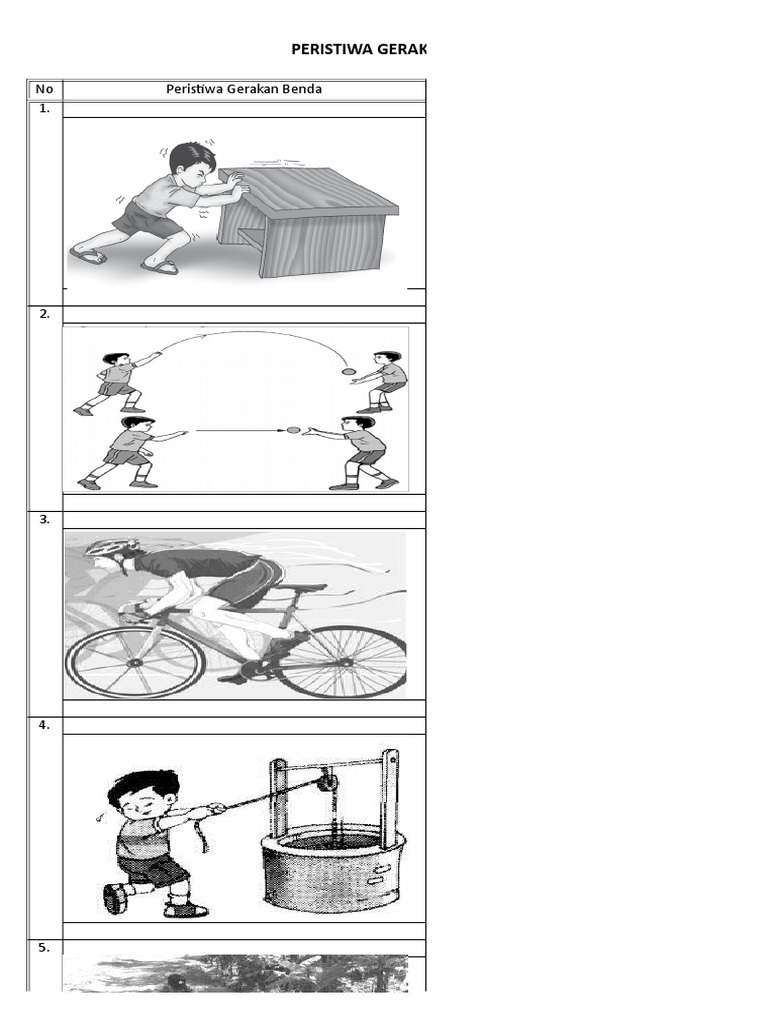 PERISTIWA GERAK

| No | Peristiwa Gerakan Benda |
|---|---|
| 1. | |
| 2. | |
| 3. | |
| 4. | |
| 5. | |