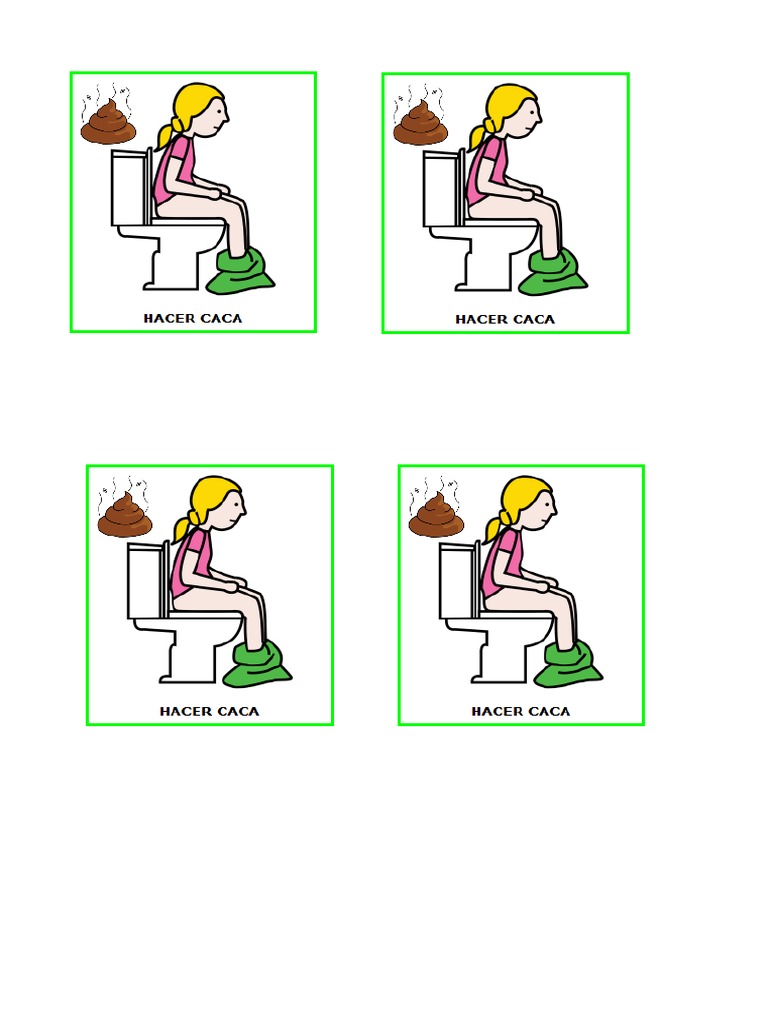 HACER CACA

HACER CACA

HACER CACA

HACER CACA