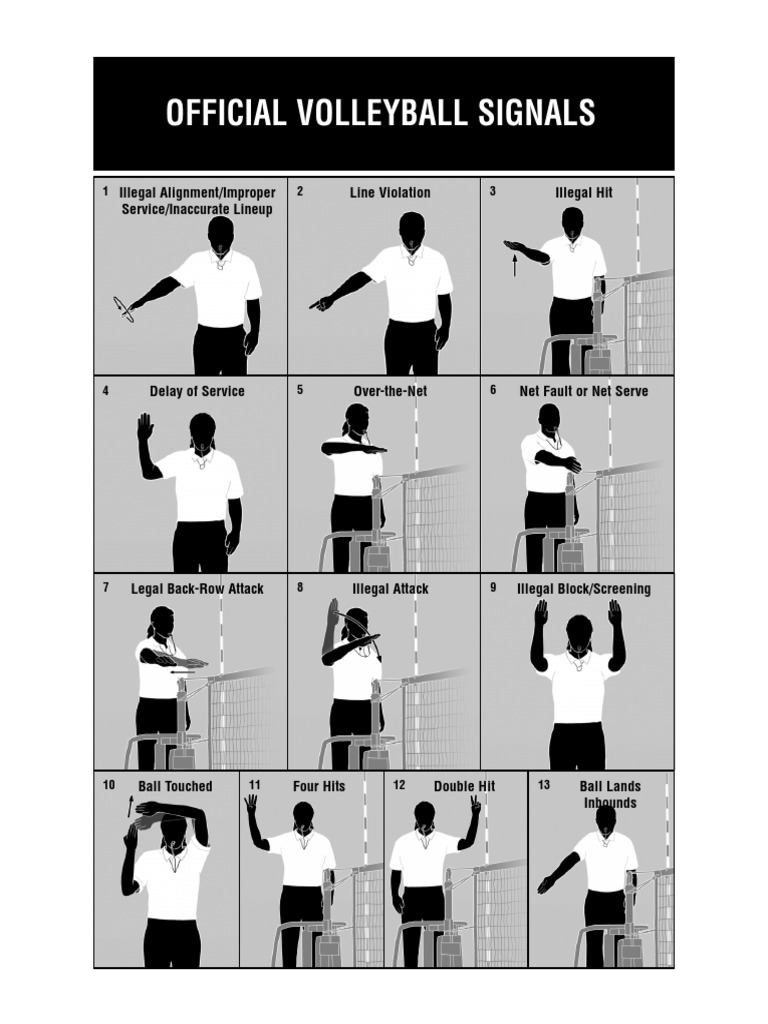 OFFICIAL VOLLEYBALL SIGNALS

1 Illegal Alignment/Improper Service/Inaccurate Lineup

2 Line Violation

3 Illegal Hit

4 Delay of Service

5 Over-the-Net

6 Net Fault or Net Serve

7 Legal Back-Row Attack

8 Illegal Attack

9 Illegal Block/Screening

10 Ball Touched

11 Four Hits

12 Double Hit

13 Ball Lands Inbounds