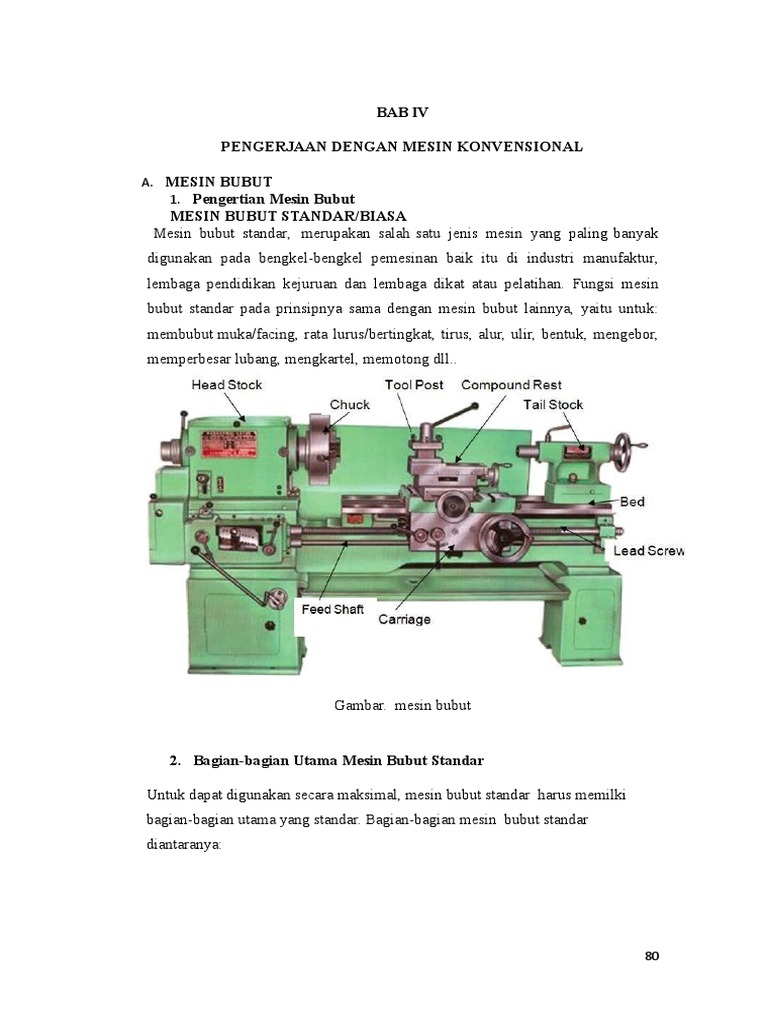 BAB IV

PENGERJAAN DENGAN MESIN KONVENSIONAL

A. MESIN BUBUT
1. Pengertian Mesin Bubut
MESIN BUBUT STANDAR/BIASA

Mesin bubut standar, merupakan salah satu jenis mesin yang paling banyak digunakan pada bengkel-bengkel pemesinan baik itu di industri manufaktur, lembaga pendidikan kejuruan dan lembaga dikat atau pelatihan. Fungsi mesin bubut standar pada prinsipnya sama dengan mesin bubut lainnya, yaitu untuk: membubut muka/facing, rata lurus/bertingkat, tirus, alur, ulir, bentuk, mengebor, memperbesar lubang, mengkartel, memotong dll..

Head Stock
Chuck
Tool Post
Compound Rest
Tail Stock
Bed
Lead Screw
Feed Shaft
Carriage

Gambar. mesin bubut

2. Bagian-bagian Utama Mesin Bubut Standar

Untuk dapat digunakan secara maksimal, mesin bubut standar harus memilki bagian-bagian utama yang standar. Bagian-bagian mesin bubut standar diantaranya:

80