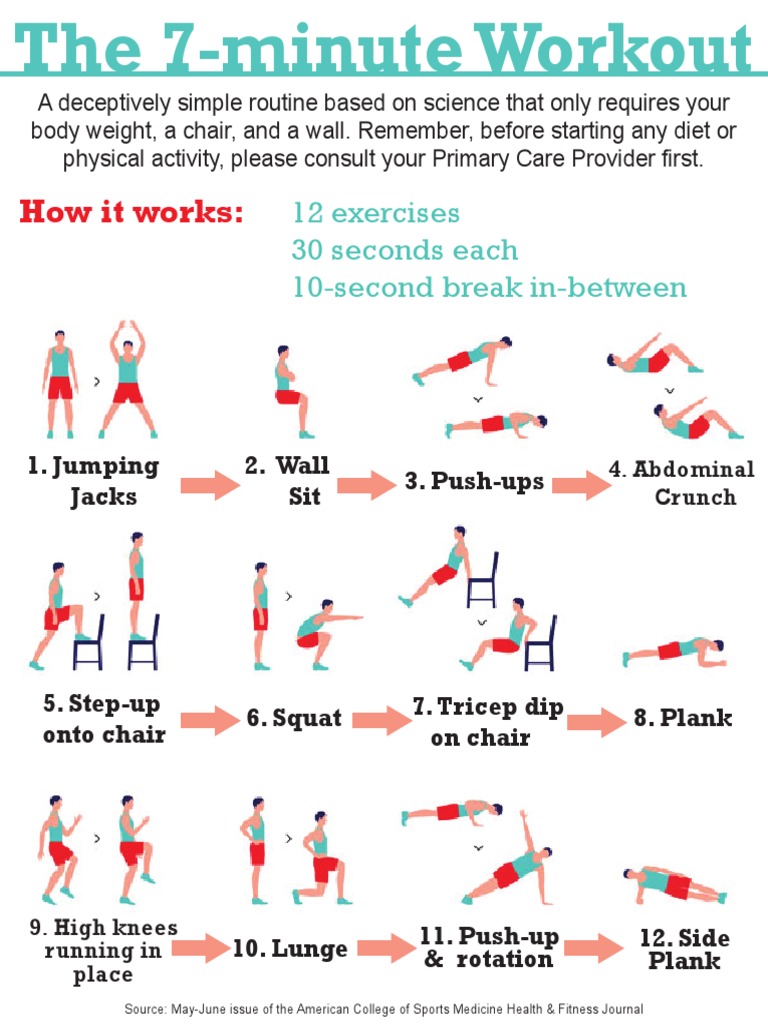 The 7-minute Workout

A deceptively simple routine based on science that only requires your body weight, a chair, and a wall. Remember, before starting any diet or physical activity, please consult your Primary Care Provider first.

How it works: 12 exercises
30 seconds each
10-second break in-between

1. Jumping Jacks

2. Wall Sit

3. Push-ups

4. Abdominal Crunch

5. Step-up onto chair

6. Squat

7. Tricep dip on chair

8. Plank

9. High knees running in place

10. Lunge

11. Push-up & rotation

12. Side Plank

Source: May-June issue of the American College of Sports Medicine Health & Fitness Journal