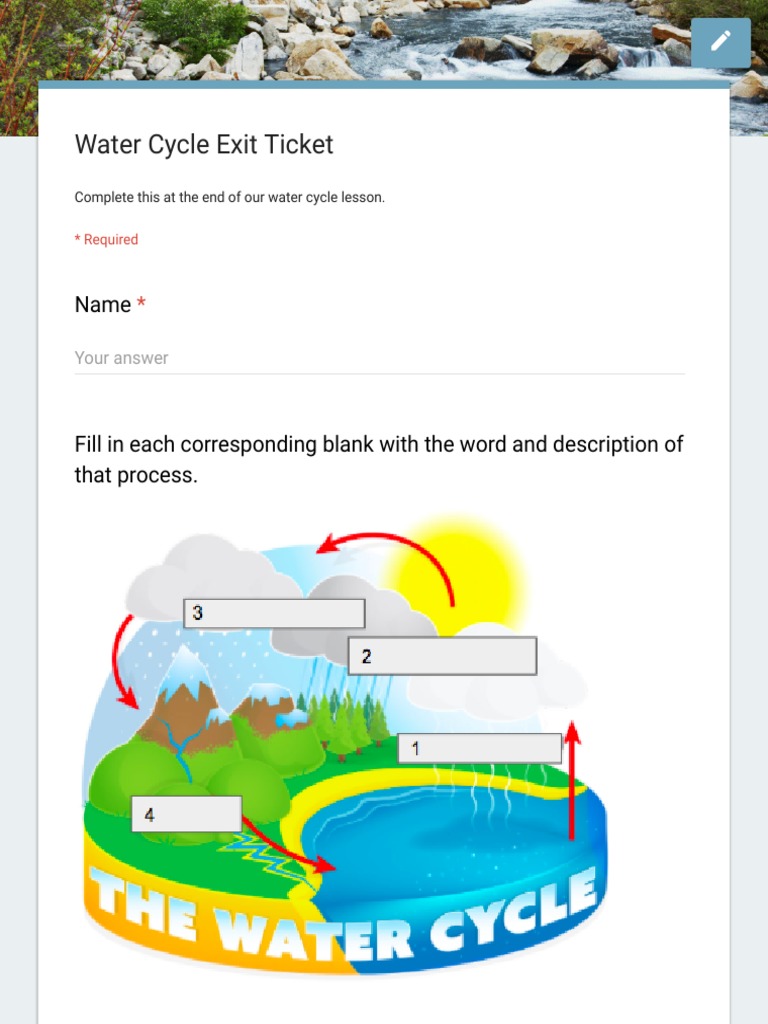 Water Cycle Exit Ticket

Complete this at the end of our water cycle lesson.

* Required

Name *

Your answer

Fill in each corresponding blank with the word and description of that process.

3

2

1

4

THE WATER CYCLE