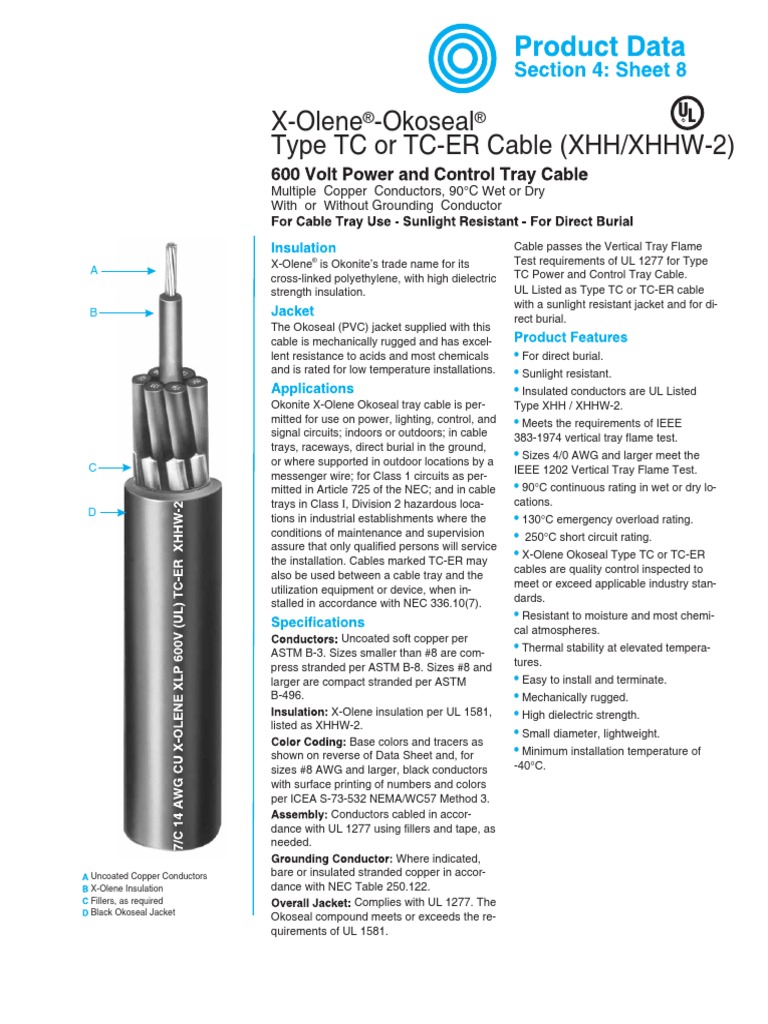 Product Data
Section 4: Sheet 8

X-Olene®-Okoseal®
Type TC or TC-ER Cable (XHH/XHHW-2)

UL

600 Volt Power and Control Tray Cable
Multiple Copper Conductors, 90°C Wet or Dry
With or Without Grounding Conductor
For Cable Tray Use - Sunlight Resistant - For Direct Burial

A
B
C
D

7/C 14 AWG CU X-OLENE XLP 600V (UL) TC-ER XHHW-2

A Uncoated Copper Conductors
B X-Olene Insulation
C Fillers, as required
D Black Okoseal Jacket

Insulation
X-Olene® is Okonite's trade name for its cross-linked polyethylene, with high dielectric strength insulation.

Jacket
The Okoseal (PVC) jacket supplied with this cable is mechanically rugged and has excellent resistance to acids and most chemicals and is rated for low temperature installations.

Applications
Okonite X-Olene Okoseal tray cable is permitted for use on power, lighting, control, and signal circuits; indoors or outdoors; in cable trays, raceways, direct burial in the ground, or where supported in outdoor locations by a messenger wire; for Class 1 circuits as permitted in Article 725 of the NEC; and in cable trays in Class I, Division 2 hazardous locations in industrial establishments where the conditions of maintenance and supervision assure that only qualified persons will service the installation. Cables marked TC-ER may also be used between a cable tray and the utilization equipment or device, when installed in accordance with NEC 336.10(7).

Specifications
Conductors: Uncoated soft copper per ASTM B-3. Sizes smaller than #8 are compress stranded per ASTM B-8. Sizes #8 and larger are compact stranded per ASTM B-496.
Insulation: X-Olene insulation per UL 1581, listed as XHHW-2.
Color Coding: Base colors and tracers as shown on reverse of Data Sheet and, for sizes #8 AWG and larger, black conductors with surface printing of numbers and colors per ICEA S-73-532 NEMA/WC57 Method 3.
Assembly: Conductors cabled in accordance with UL 1277 using fillers and tape, as needed.
Grounding Conductor: Where indicated, bare or insulated stranded copper in accordance with NEC Table 250.122.
Overall Jacket: Complies with UL 1277. The Okoseal compound meets or exceeds the requirements of UL 1581.

Cable passes the Vertical Tray Flame Test requirements of UL 1277 for Type TC Power and Control Tray Cable.
UL Listed as Type TC or TC-ER cable with a sunlight resistant jacket and for direct burial.

Product Features
• For direct burial.
• Sunlight resistant.
• Insulated conductors are UL Listed Type XHH / XHHW-2.
• Meets the requirements of IEEE 383-1974 vertical tray flame test.
• Sizes 4/0 AWG and larger meet the IEEE 1202 Vertical Tray Flame Test.
• 90°C continuous rating in wet or dry locations.
• 130°C emergency overload rating.
• 250°C short circuit rating.
• X-Olene Okoseal Type TC or TC-ER cables are quality control inspected to meet or exceed applicable industry standards.
• Resistant to moisture and most chemical atmospheres.
• Thermal stability at elevated temperatures.
• Easy to install and terminate.
• Mechanically rugged.
• High dielectric strength.
• Small diameter, lightweight.
• Minimum installation temperature of -40°C.