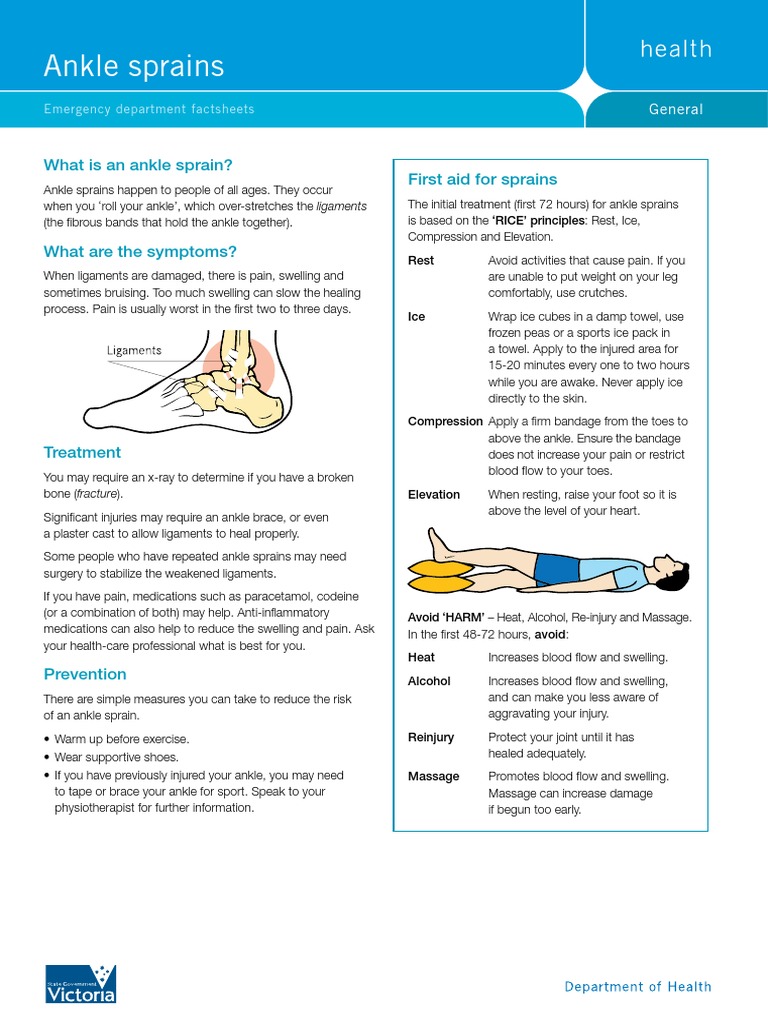 Ankle sprains

health

Emergency department factsheets

General

What is an ankle sprain?

Ankle sprains happen to people of all ages. They occur when you 'roll your ankle', which over-stretches the ligaments (the fibrous bands that hold the ankle together).

What are the symptoms?

When ligaments are damaged, there is pain, swelling and sometimes bruising. Too much swelling can slow the healing process. Pain is usually worst in the first two to three days.

Ligaments

Treatment

You may require an x-ray to determine if you have a broken bone (fracture).

Significant injuries may require an ankle brace, or even a plaster cast to allow ligaments to heal properly.

Some people who have repeated ankle sprains may need surgery to stabilize the weakened ligaments.

If you have pain, medications such as paracetamol, codeine (or a combination of both) may help. Anti-inflammatory medications can also help to reduce the swelling and pain. Ask your health-care professional what is best for you.

Prevention

There are simple measures you can take to reduce the risk of an ankle sprain.

• Warm up before exercise.
• Wear supportive shoes.
• If you have previously injured your ankle, you may need to tape or brace your ankle for sport. Speak to your physiotherapist for further information.

First aid for sprains

The initial treatment (first 72 hours) for ankle sprains is based on the 'RICE' principles: Rest, Ice, Compression and Elevation.

| Rest | Avoid activities that cause pain. If you are unable to put weight on your leg comfortably, use crutches. |
|---|---|
| Ice | Wrap ice cubes in a damp towel, use frozen peas or a sports ice pack in a towel. Apply to the injured area for 15-20 minutes every one to two hours while you are awake. Never apply ice directly to the skin. |
| Compression | Apply a firm bandage from the toes to above the ankle. Ensure the bandage does not increase your pain or restrict blood flow to your toes. |
| Elevation | When resting, raise your foot so it is above the level of your heart. |

Avoid 'HARM' – Heat, Alcohol, Re-injury and Massage. In the first 48-72 hours, avoid:

| Heat | Increases blood flow and swelling. |
|---|---|
| Alcohol | Increases blood flow and swelling, and can make you less aware of aggravating your injury. |
| Reinjury | Protect your joint until it has healed adequately. |
| Massage | Promotes blood flow and swelling. Massage can increase damage if begun too early. |

State Government Victoria

Department of Health