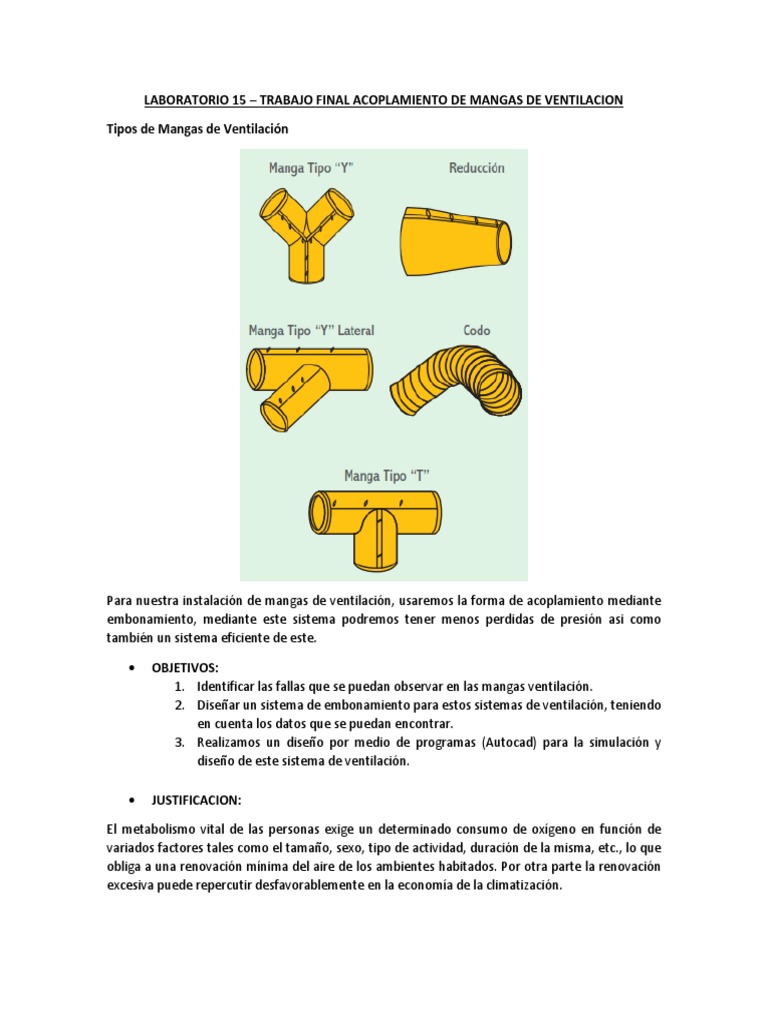 LABORATORIO 15 – TRABAJO FINAL ACOPLAMIENTO DE MANGAS DE VENTILACION

Tipos de Mangas de Ventilación

Manga Tipo "Y"

Reducción

Manga Tipo "Y" Lateral

Codo

Manga Tipo "T"

Para nuestra instalación de mangas de ventilación, usaremos la forma de acoplamiento mediante embonamiento, mediante este sistema podremos tener menos perdidas de presión asi como también un sistema eficiente de este.

• OBJETIVOS:
1. Identificar las fallas que se puedan observar en las mangas ventilación.
2. Diseñar un sistema de embonamiento para estos sistemas de ventilación, teniendo en cuenta los datos que se puedan encontrar.
3. Realizamos un diseño por medio de programas (Autocad) para la simulación y diseño de este sistema de ventilación.

• JUSTIFICACION:

El metabolismo vital de las personas exige un determinado consumo de oxígeno en función de variados factores tales como el tamaño, sexo, tipo de actividad, duración de la misma, etc., lo que obliga a una renovación mínima del aire de los ambientes habitados. Por otra parte la renovación excesiva puede repercutir desfavorablemente en la economía de la climatización.