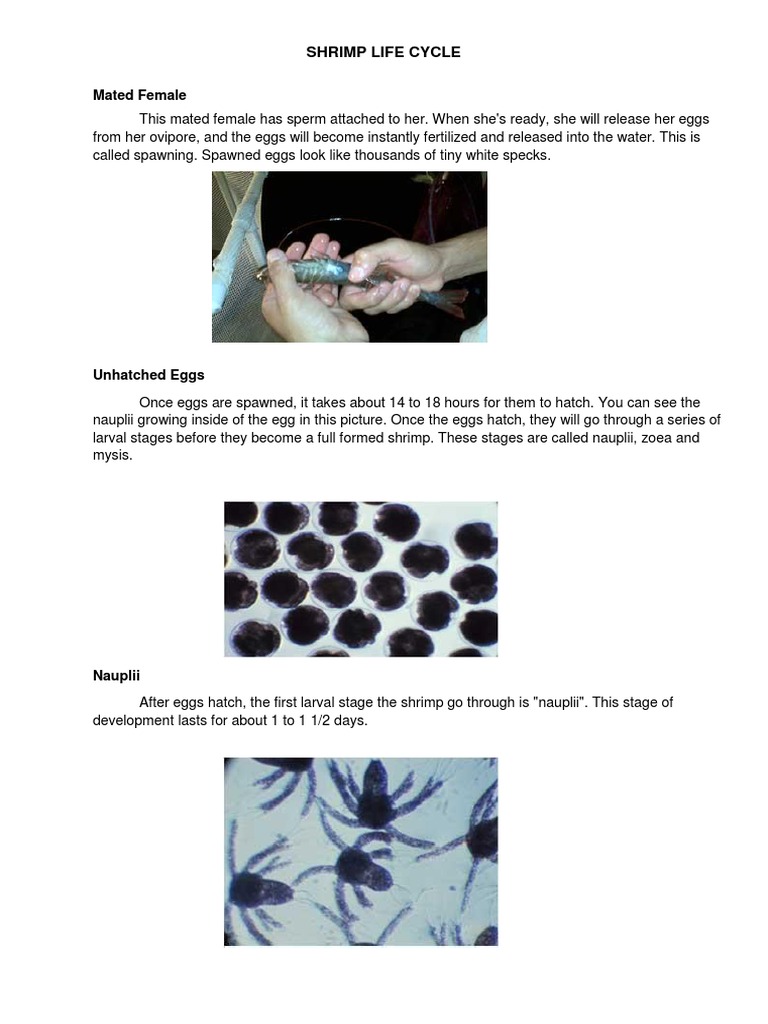 SHRIMP LIFE CYCLE

Mated Female

This mated female has sperm attached to her. When she's ready, she will release her eggs from her ovipore, and the eggs will become instantly fertilized and released into the water. This is called spawning. Spawned eggs look like thousands of tiny white specks.

Unhatched Eggs

Once eggs are spawned, it takes about 14 to 18 hours for them to hatch. You can see the nauplii growing inside of the egg in this picture. Once the eggs hatch, they will go through a series of larval stages before they become a full formed shrimp. These stages are called nauplii, zoea and mysis.

Nauplii

After eggs hatch, the first larval stage the shrimp go through is "nauplii". This stage of development lasts for about 1 to 1 1/2 days.