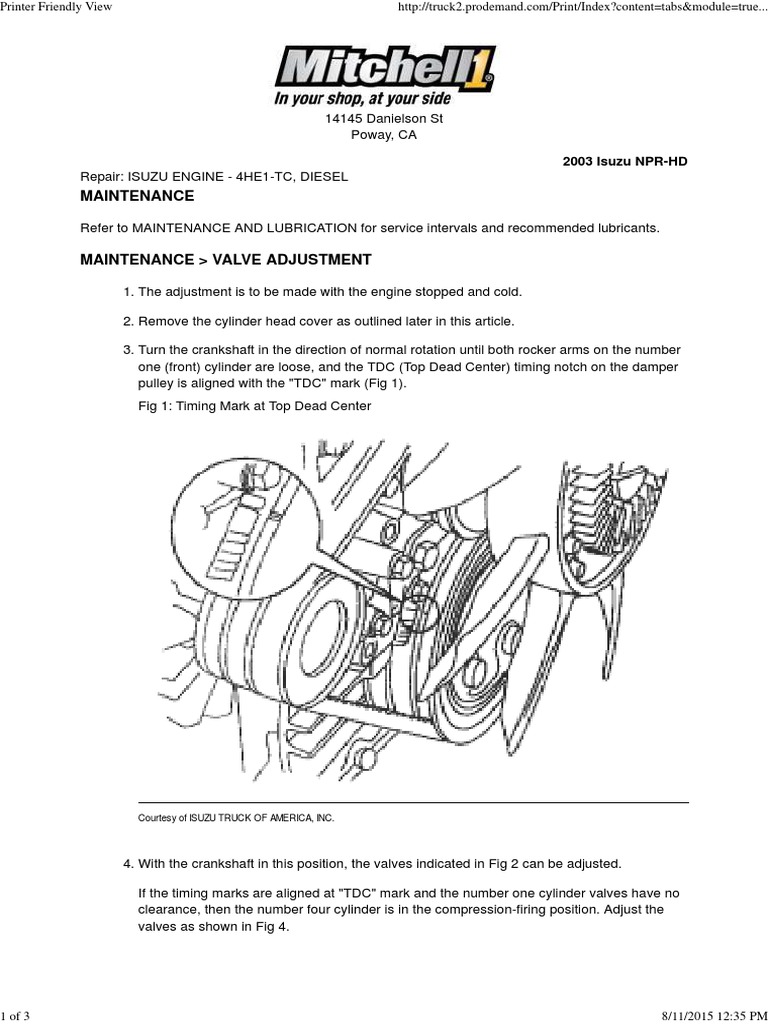 Printer Friendly View

http://truck2.prodemand.com/Print/Index?content=tabs&module=true...

Mitchell1
In your shop, at your side
14145 Danielson St
Poway, CA

2003 Isuzu NPR-HD

Repair: ISUZU ENGINE - 4HE1-TC, DIESEL

MAINTENANCE

Refer to MAINTENANCE AND LUBRICATION for service intervals and recommended lubricants.

MAINTENANCE > VALVE ADJUSTMENT

1. The adjustment is to be made with the engine stopped and cold.

2. Remove the cylinder head cover as outlined later in this article.

3. Turn the crankshaft in the direction of normal rotation until both rocker arms on the number one (front) cylinder are loose, and the TDC (Top Dead Center) timing notch on the damper pulley is aligned with the "TDC" mark (Fig 1).

Fig 1: Timing Mark at Top Dead Center

Courtesy of ISUZU TRUCK OF AMERICA, INC.

4. With the crankshaft in this position, the valves indicated in Fig 2 can be adjusted.

If the timing marks are aligned at "TDC" mark and the number one cylinder valves have no clearance, then the number four cylinder is in the compression-firing position. Adjust the valves as shown in Fig 4.

1 of 3

8/11/2015 12:35 PM