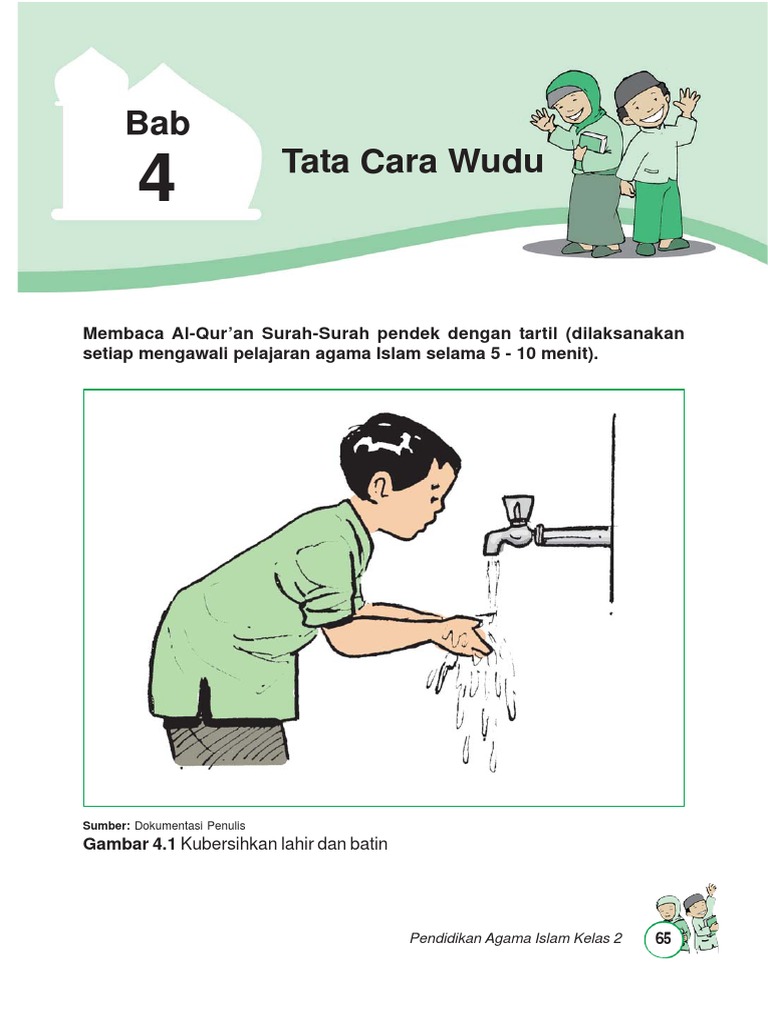 Bab
4

Tata Cara Wudu

Membaca Al-Qur'an Surah-Surah pendek dengan tartil (dilaksanakan setiap mengawali pelajaran agama Islam selama 5 - 10 menit).

Sumber: Dokumentasi Penulis
Gambar 4.1 Kubersihkan lahir dan batin

Pendidikan Agama Islam Kelas 2 65