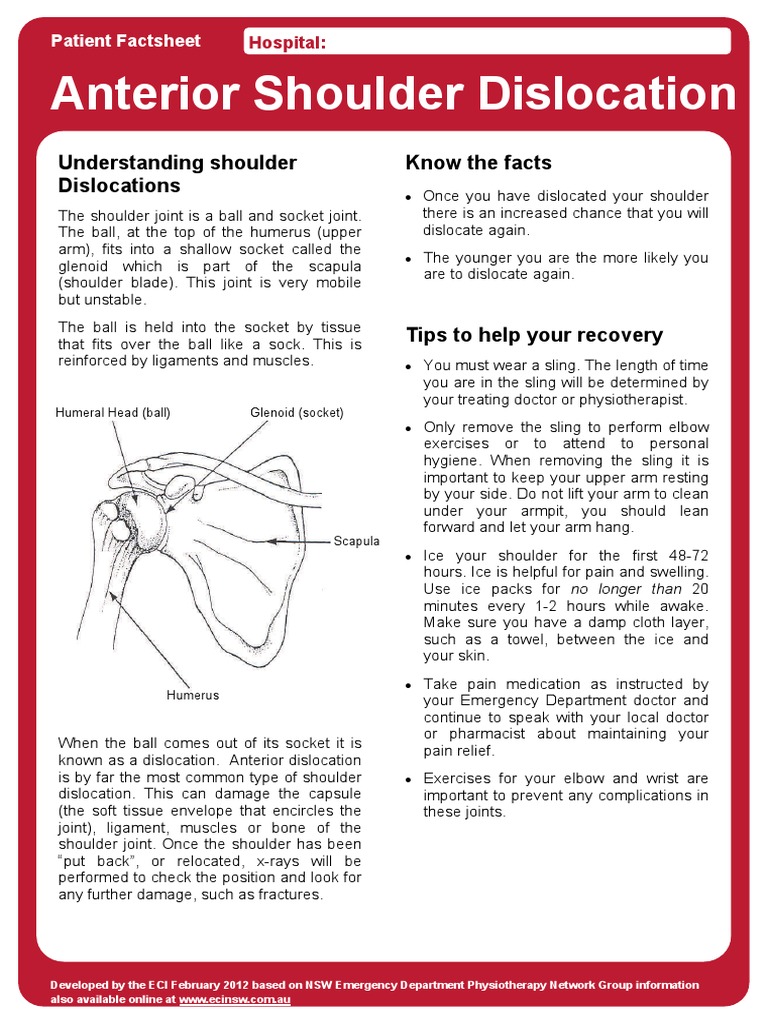 Patient Factsheet

Hospital:

Anterior Shoulder Dislocation

Understanding shoulder Dislocations

The shoulder joint is a ball and socket joint. The ball, at the top of the humerus (upper arm), fits into a shallow socket called the glenoid which is part of the scapula (shoulder blade). This joint is very mobile but unstable.

The ball is held into the socket by tissue that fits over the ball like a sock. This is reinforced by ligaments and muscles.

Humeral Head (ball)

Glenoid (socket)

Scapula

Humerus

When the ball comes out of its socket it is known as a dislocation. Anterior dislocation is by far the most common type of shoulder dislocation. This can damage the capsule (the soft tissue envelope that encircles the joint), ligament, muscles or bone of the shoulder joint. Once the shoulder has been "put back", or relocated, x-rays will be performed to check the position and look for any further damage, such as fractures.

Know the facts

• Once you have dislocated your shoulder there is an increased chance that you will dislocate again.

• The younger you are the more likely you are to dislocate again.

Tips to help your recovery

• You must wear a sling. The length of time you are in the sling will be determined by your treating doctor or physiotherapist.

• Only remove the sling to perform elbow exercises or to attend to personal hygiene. When removing the sling it is important to keep your upper arm resting by your side. Do not lift your arm to clean under your armpit, you should lean forward and let your arm hang.

• Ice your shoulder for the first 48-72 hours. Ice is helpful for pain and swelling. Use ice packs for no longer than 20 minutes every 1-2 hours while awake. Make sure you have a damp cloth layer, such as a towel, between the ice and your skin.

• Take pain medication as instructed by your Emergency Department doctor and continue to speak with your local doctor or pharmacist about maintaining your pain relief.

• Exercises for your elbow and wrist are important to prevent any complications in these joints.

Developed by the ECI February 2012 based on NSW Emergency Department Physiotherapy Network Group information also available online at www.ecinsw.com.au