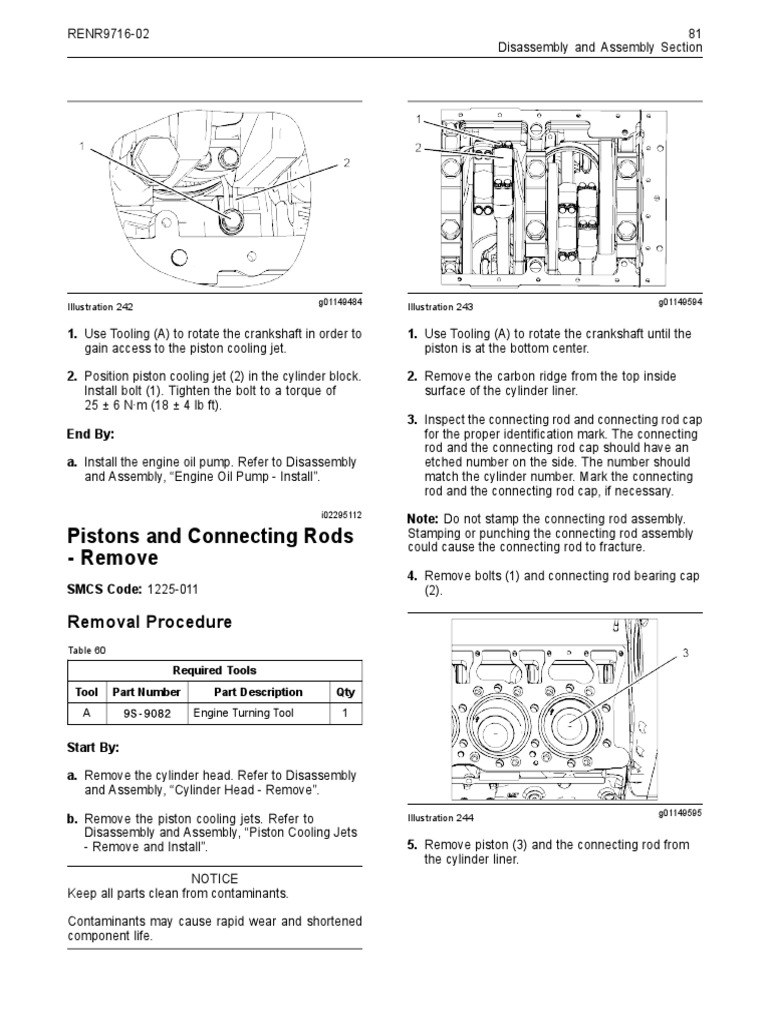 RENR9716-02

81
Disassembly and Assembly Section

1
2

Illustration 242
g01149484

1. Use Tooling (A) to rotate the crankshaft in order to gain access to the piston cooling jet.

2. Position piston cooling jet (2) in the cylinder block. Install bolt (1). Tighten the bolt to a torque of 25 ± 6 N·m (18 ± 4 lb ft).

End By:

a. Install the engine oil pump. Refer to Disassembly and Assembly, "Engine Oil Pump - Install".

i02295112

Pistons and Connecting Rods - Remove

SMCS Code: 1225-011

Removal Procedure

Table 60

| Required Tools | | | |
|---|---|---|---|
| Tool | Part Number | Part Description | Qty |
| A | 9S-9082 | Engine Turning Tool | 1 |

Start By:

a. Remove the cylinder head. Refer to Disassembly and Assembly, "Cylinder Head - Remove".

b. Remove the piston cooling jets. Refer to Disassembly and Assembly, "Piston Cooling Jets - Remove and Install".

NOTICE
Keep all parts clean from contaminants.

Contaminants may cause rapid wear and shortened component life.

1
2

Illustration 243
g01149594

1. Use Tooling (A) to rotate the crankshaft until the piston is at the bottom center.

2. Remove the carbon ridge from the top inside surface of the cylinder liner.

3. Inspect the connecting rod and connecting rod cap for the proper identification mark. The connecting rod and the connecting rod cap should have an etched number on the side. The number should match the cylinder number. Mark the connecting rod and the connecting rod cap, if necessary.

Note: Do not stamp the connecting rod assembly. Stamping or punching the connecting rod assembly could cause the connecting rod to fracture.

4. Remove bolts (1) and connecting rod bearing cap (2).

3

Illustration 244
g01149595

5. Remove piston (3) and the connecting rod from the cylinder liner.