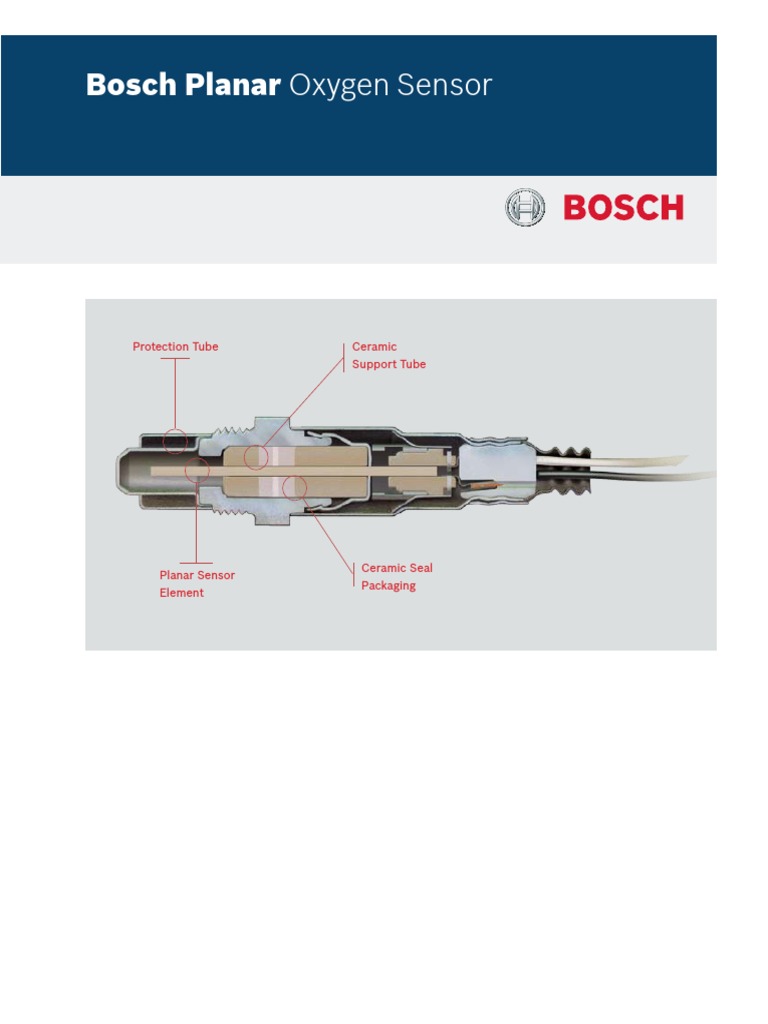 Bosch Planar Oxygen Sensor

BOSCH

Protection Tube

Ceramic Support Tube

Planar Sensor Element

Ceramic Seal Packaging