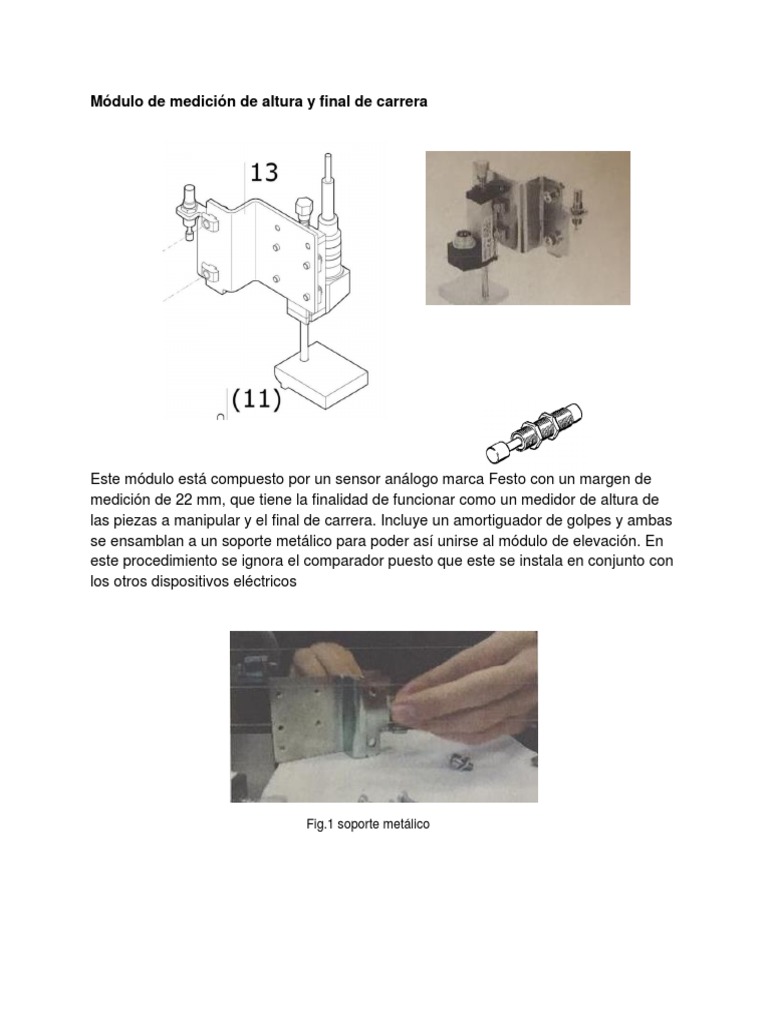 Módulo de medición de altura y final de carrera

13

(11)

Este módulo está compuesto por un sensor análogo marca Festo con un margen de medición de 22 mm, que tiene la finalidad de funcionar como un medidor de altura de las piezas a manipular y el final de carrera. Incluye un amortiguador de golpes y ambas se ensamblan a un soporte metálico para poder así unirse al módulo de elevación. En este procedimiento se ignora el comparador puesto que este se instala en conjunto con los otros dispositivos eléctricos

Fig.1 soporte metálico