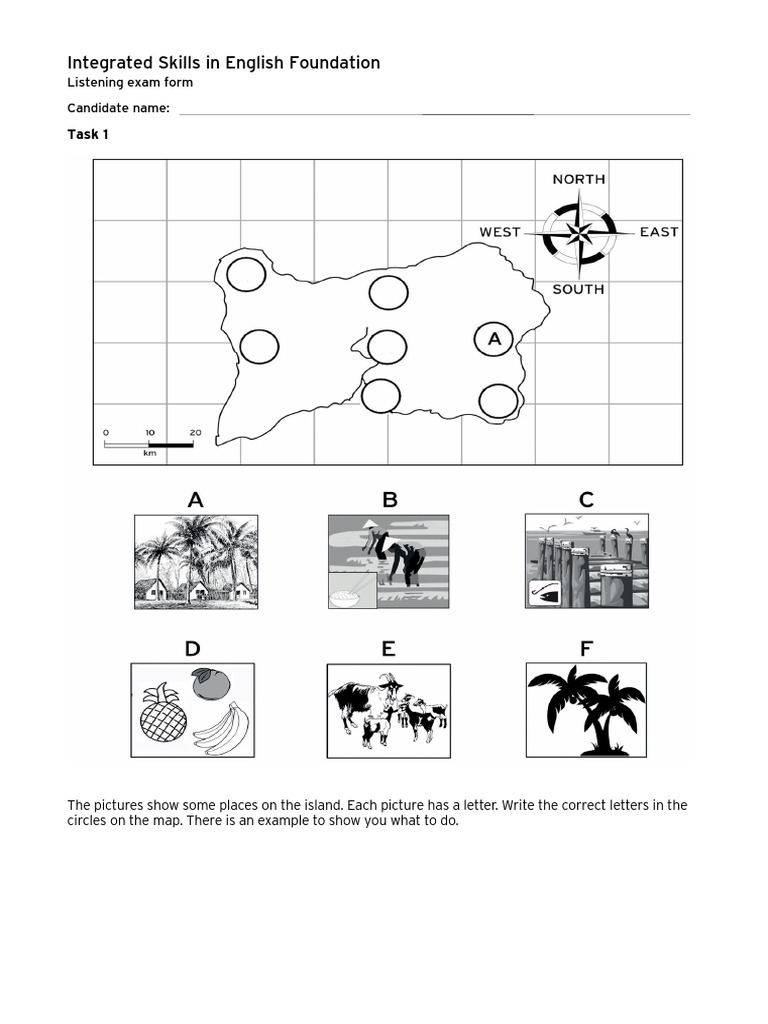 Integrated Skills in English Foundation
Listening exam form

Candidate name:

Task 1

NORTH
WEST
EAST
SOUTH

A

0 10 20
km

A B C

D E F

The pictures show some places on the island. Each picture has a letter. Write the correct letters in the circles on the map. There is an example to show you what to do.