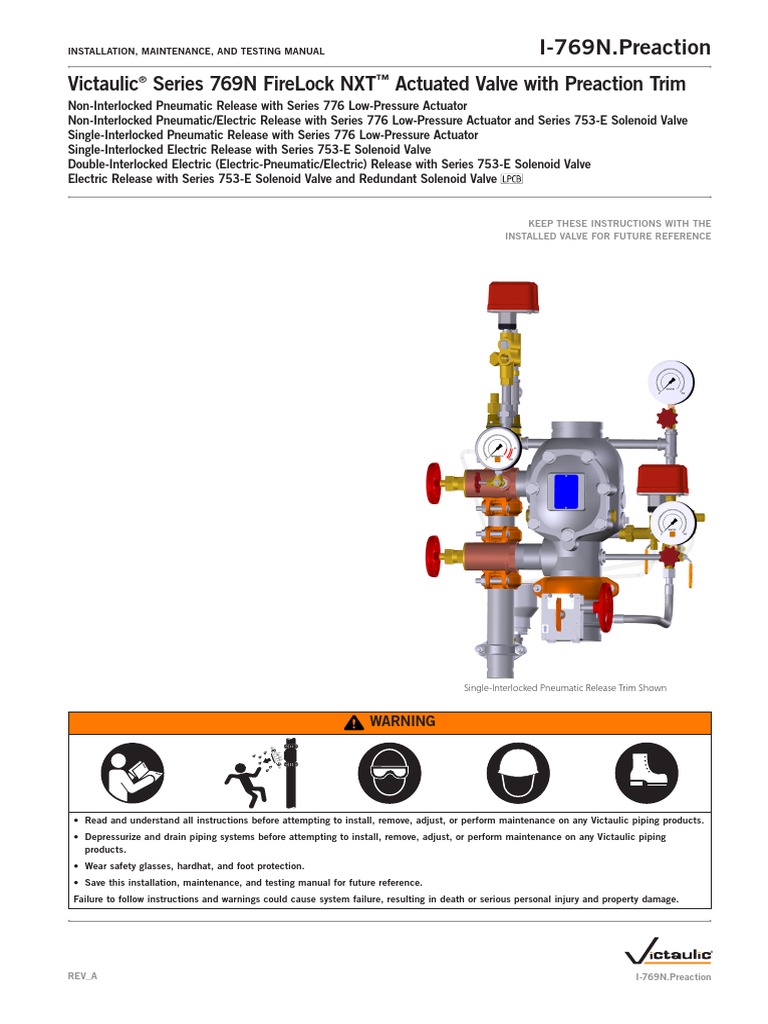 INSTALLATION, MAINTENANCE, AND TESTING MANUAL

I-769N.Preaction

Victaulic® Series 769N FireLock NXT™ Actuated Valve with Preaction Trim

Non-Interlocked Pneumatic Release with Series 776 Low-Pressure Actuator
Non-Interlocked Pneumatic/Electric Release with Series 776 Low-Pressure Actuator and Series 753-E Solenoid Valve
Single-Interlocked Pneumatic Release with Series 776 Low-Pressure Actuator
Single-Interlocked Electric Release with Series 753-E Solenoid Valve
Double-Interlocked Electric (Electric-Pneumatic/Electric) Release with Series 753-E Solenoid Valve
Electric Release with Series 753-E Solenoid Valve and Redundant Solenoid Valve LPCB

KEEP THESE INSTRUCTIONS WITH THE INSTALLED VALVE FOR FUTURE REFERENCE

Single-Interlocked Pneumatic Release Trim Shown

WARNING

• Read and understand all instructions before attempting to install, remove, adjust, or perform maintenance on any Victaulic piping products.
• Depressurize and drain piping systems before attempting to install, remove, adjust, or perform maintenance on any Victaulic piping products.
• Wear safety glasses, hardhat, and foot protection.
• Save this installation, maintenance, and testing manual for future reference.
Failure to follow instructions and warnings could cause system failure, resulting in death or serious personal injury and property damage.

Victaulic

REV_A

I-769N.Preaction