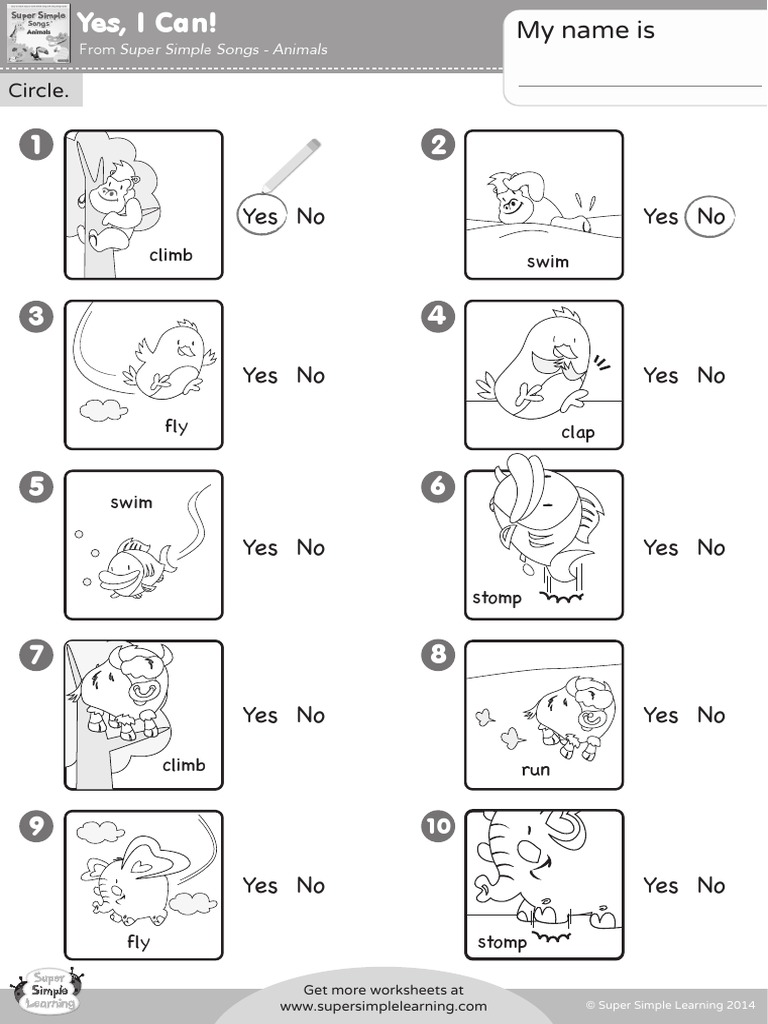 Super Simple Songs Animals

Yes, I Can!

From Super Simple Songs - Animals

My name is

Circle.

1 climb Yes No

2 swim Yes No

3 fly Yes No

4 clap Yes No

5 swim Yes No

6 stomp Yes No

7 climb Yes No

8 run Yes No

9 fly Yes No

10 stomp Yes No

Super Simple Learning

Get more worksheets at www.supersimplelearning.com

© Super Simple Learning 2014