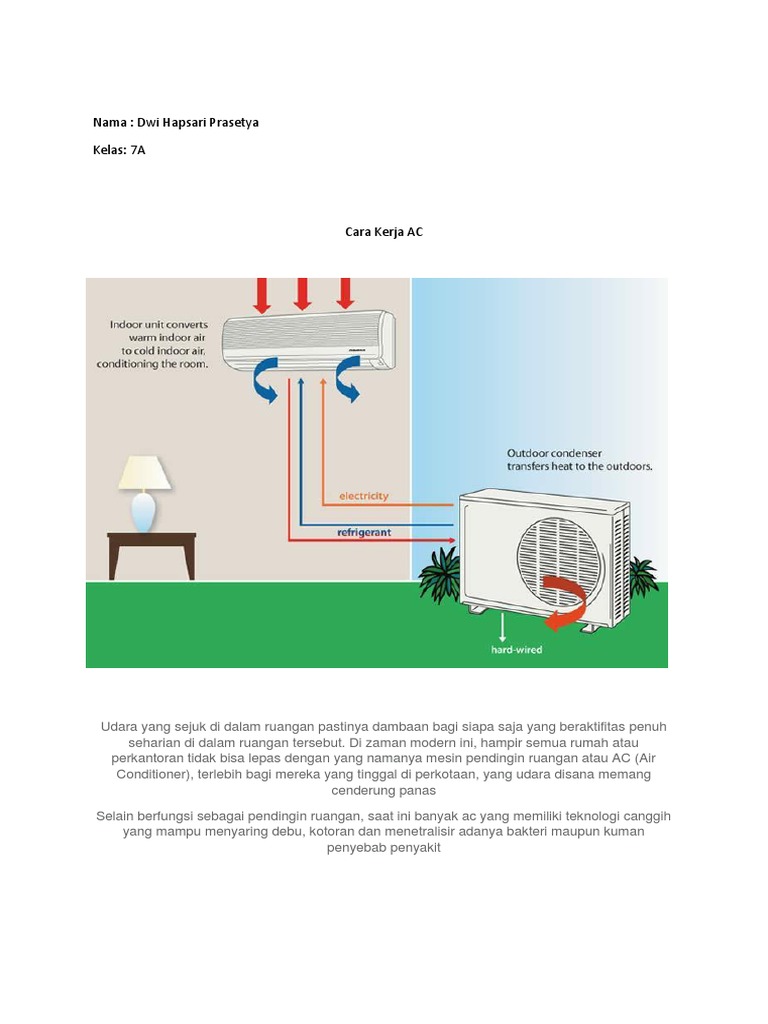 Nama : Dwi Hapsari Prasetya

Kelas: 7A

Cara Kerja AC

Indoor unit converts warm indoor air to cold indoor air, conditioning the room.

Outdoor condenser transfers heat to the outdoors.

electricity

refrigerant

hard-wired

Udara yang sejuk di dalam ruangan pastinya dambaan bagi siapa saja yang beraktifitas penuh seharian di dalam ruangan tersebut. Di zaman modern ini, hampir semua rumah atau perkantoran tidak bisa lepas dengan yang namanya mesin pendingin ruangan atau AC (Air Conditioner), terlebih bagi mereka yang tinggal di perkotaan, yang udara disana memang cenderung panas

Selain berfungsi sebagai pendingin ruangan, saat ini banyak ac yang memiliki teknologi canggih yang mampu menyaring debu, kotoran dan menetralisir adanya bakteri maupun kuman penyebab penyakit