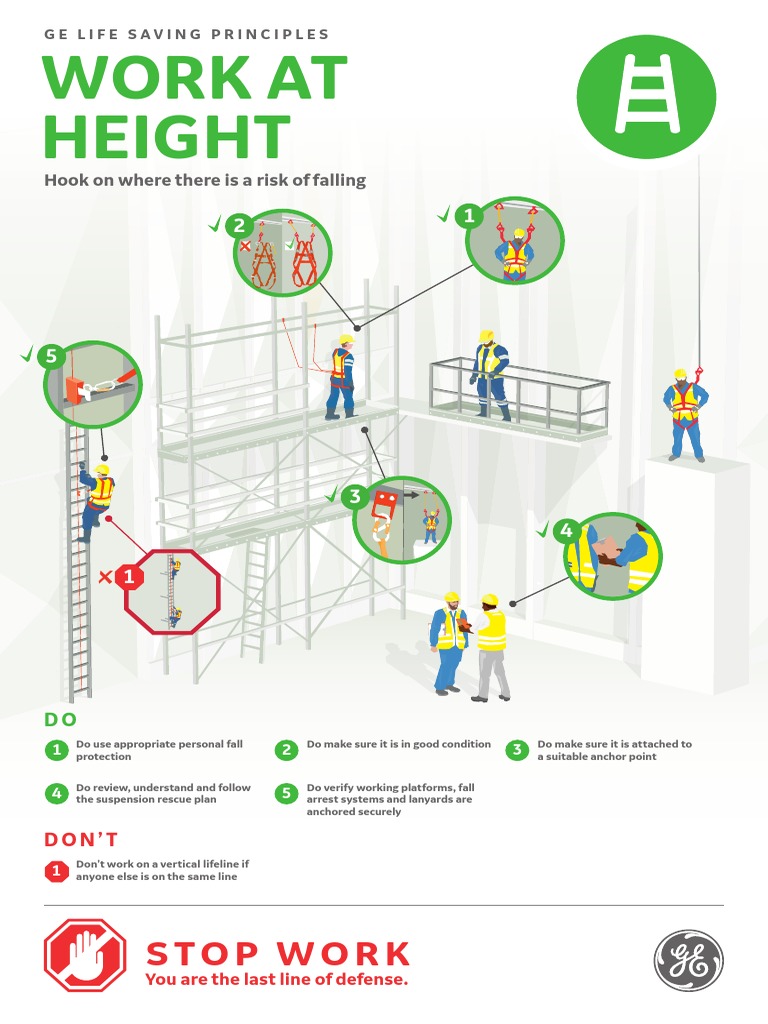 GE LIFE SAVING PRINCIPLES

WORK AT HEIGHT

Hook on where there is a risk of falling

2

1

5

3

4

1

DO

1 Do use appropriate personal fall protection

2 Do make sure it is in good condition

3 Do make sure it is attached to a suitable anchor point

4 Do review, understand and follow the suspension rescue plan

5 Do verify working platforms, fall arrest systems and lanyards are anchored securely

DON'T

1 Don't work on a vertical lifeline if anyone else is on the same line

STOP WORK
You are the last line of defense.

GE