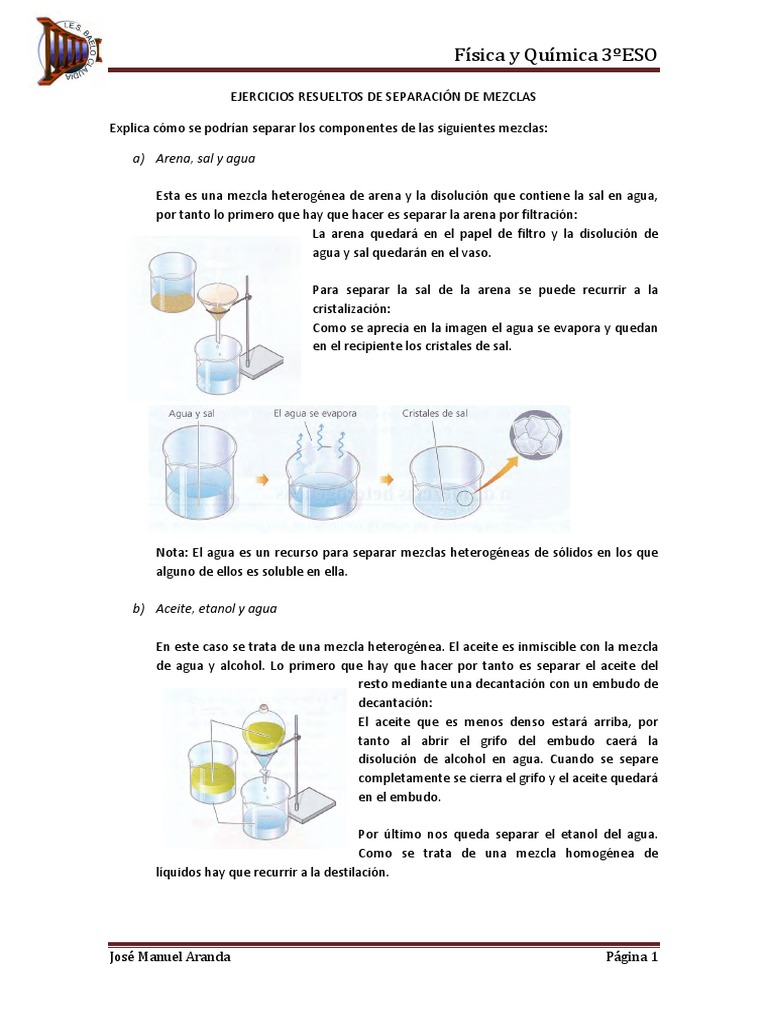 I.E.S. BAELO CLAUDIA

Física y Química 3ºESO

EJERCICIOS RESUELTOS DE SEPARACIÓN DE MEZCLAS

Explica cómo se podrían separar los componentes de las siguientes mezclas:

a) Arena, sal y agua

Esta es una mezcla heterogénea de arena y la disolución que contiene la sal en agua, por tanto lo primero que hay que hacer es separar la arena por filtración:

La arena quedará en el papel de filtro y la disolución de agua y sal quedarán en el vaso.

Para separar la sal de la arena se puede recurrir a la cristalización:

Como se aprecia en la imagen el agua se evapora y quedan en el recipiente los cristales de sal.

Agua y sal

El agua se evapora

Cristales de sal

Nota: El agua es un recurso para separar mezclas heterogéneas de sólidos en los que alguno de ellos es soluble en ella.

b) Aceite, etanol y agua

En este caso se trata de una mezcla heterogénea. El aceite es inmiscible con la mezcla de agua y alcohol. Lo primero que hay que hacer por tanto es separar el aceite del resto mediante una decantación con un embudo de decantación:

El aceite que es menos denso estará arriba, por tanto al abrir el grifo del embudo caerá la disolución de alcohol en agua. Cuando se separe completamente se cierra el grifo y el aceite quedará en el embudo.

Por último nos queda separar el etanol del agua. Como se trata de una mezcla homogénea de líquidos hay que recurrir a la destilación.

José Manuel Aranda

Página 1