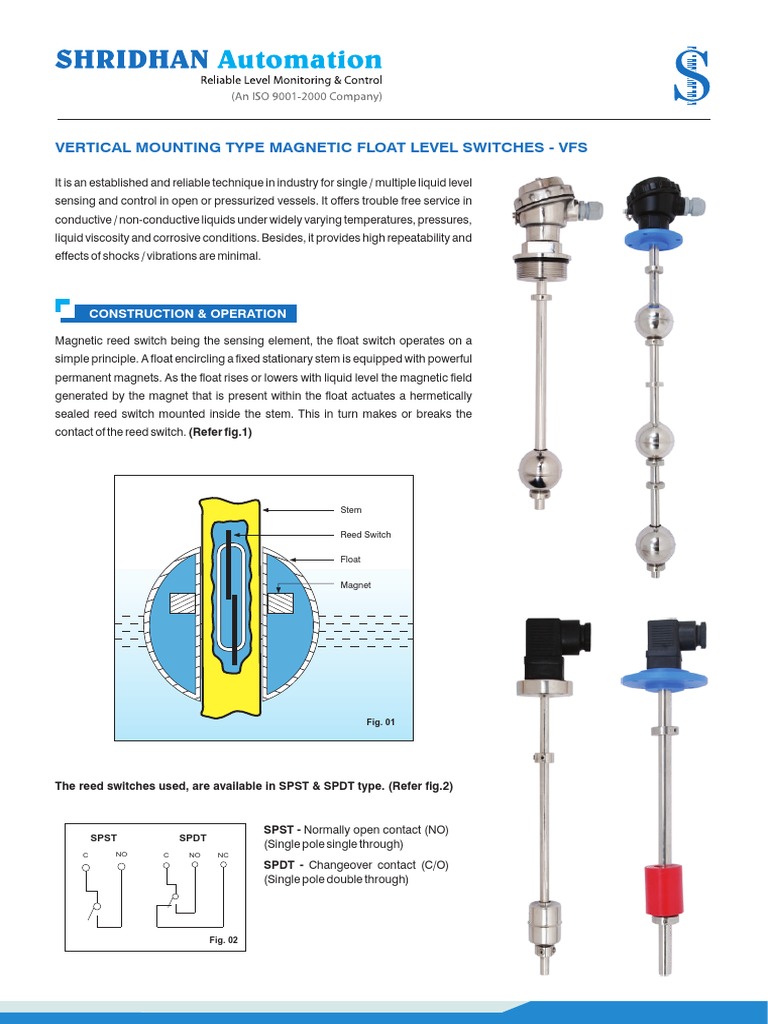 SHRIDHAN Automation
Reliable Level Monitoring & Control
(An ISO 9001-2000 Company)

VERTICAL MOUNTING TYPE MAGNETIC FLOAT LEVEL SWITCHES - VFS

It is an established and reliable technique in industry for single / multiple liquid level sensing and control in open or pressurized vessels. It offers trouble free service in conductive / non-conductive liquids under widely varying temperatures, pressures, liquid viscosity and corrosive conditions. Besides, it provides high repeatability and effects of shocks / vibrations are minimal.

CONSTRUCTION & OPERATION

Magnetic reed switch being the sensing element, the float switch operates on a simple principle. A float encircling a fixed stationary stem is equipped with powerful permanent magnets. As the float rises or lowers with liquid level the magnetic field generated by the magnet that is present within the float actuates a hermetically sealed reed switch mounted inside the stem. This in turn makes or breaks the contact of the reed switch. (Refer fig.1)

Stem
Reed Switch
Float
Magnet
Fig. 01

The reed switches used, are available in SPST & SPDT type. (Refer fig.2)

SPST
C NO
SPDT
C NO NC
Fig. 02

SPST - Normally open contact (NO) (Single pole single through)
SPDT - Changeover contact (C/O) (Single pole double through)