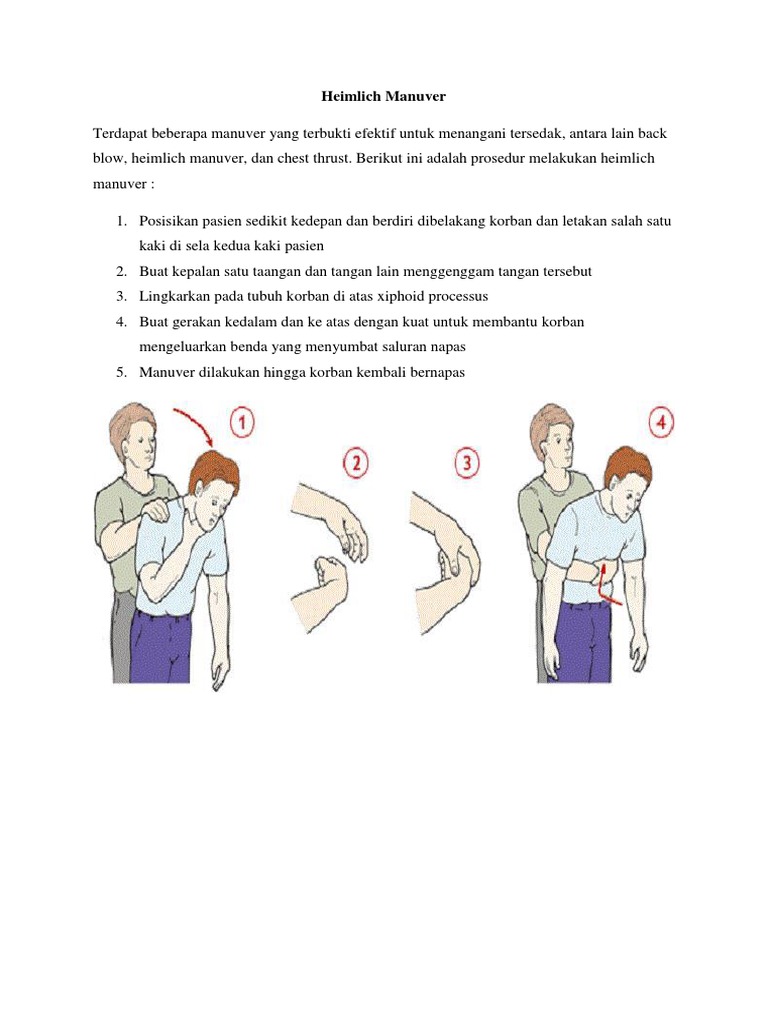 Heimlich Manuver

Terdapat beberapa manuver yang terbukti efektif untuk menangani tersedak, antara lain back blow, heimlich manuver, dan chest thrust. Berikut ini adalah prosedur melakukan heimlich manuver :

1. Posisikan pasien sedikit kedepan dan berdiri dibelakang korban dan letakan salah satu kaki di sela kedua kaki pasien
2. Buat kepalan satu taangan dan tangan lain menggenggam tangan tersebut
3. Lingkarkan pada tubuh korban di atas xiphoid processus
4. Buat gerakan kedalam dan ke atas dengan kuat untuk membantu korban mengeluarkan benda yang menyumbat saluran napas
5. Manuver dilakukan hingga korban kembali bernapas

1

2

3

4