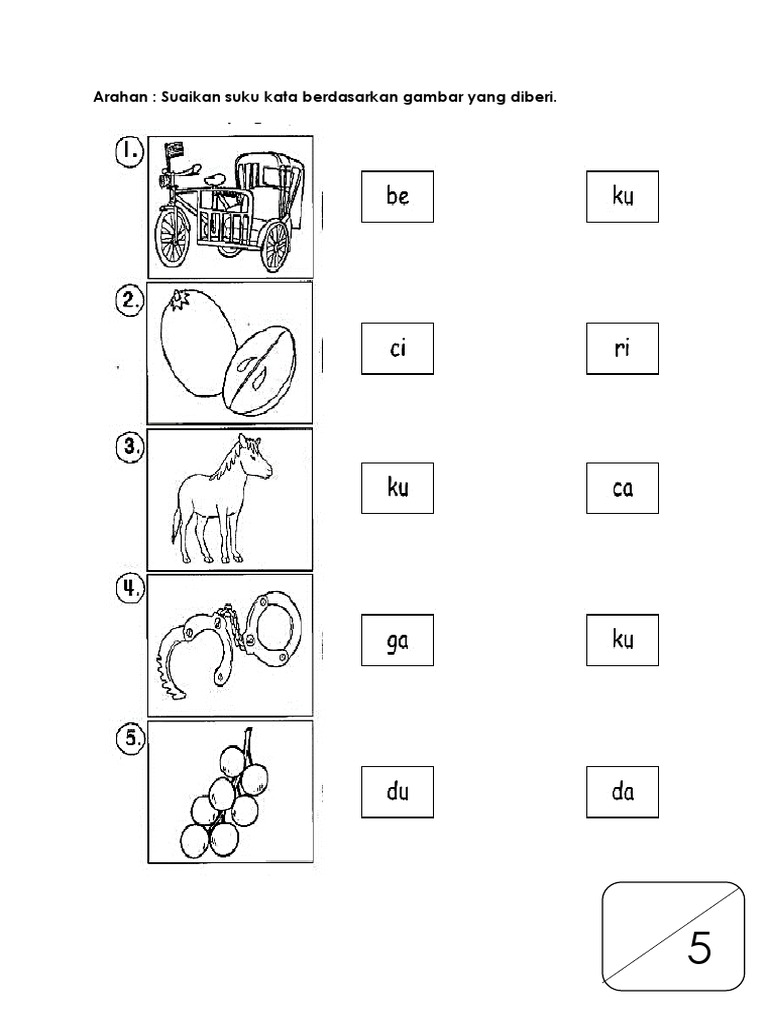 Arahan : Suaikan suku kata berdasarkan gambar yang diberi.

1.

be

ku

2.

ci

ri

3.

ku

ca

4.

ga

ku

5.

du

da

5