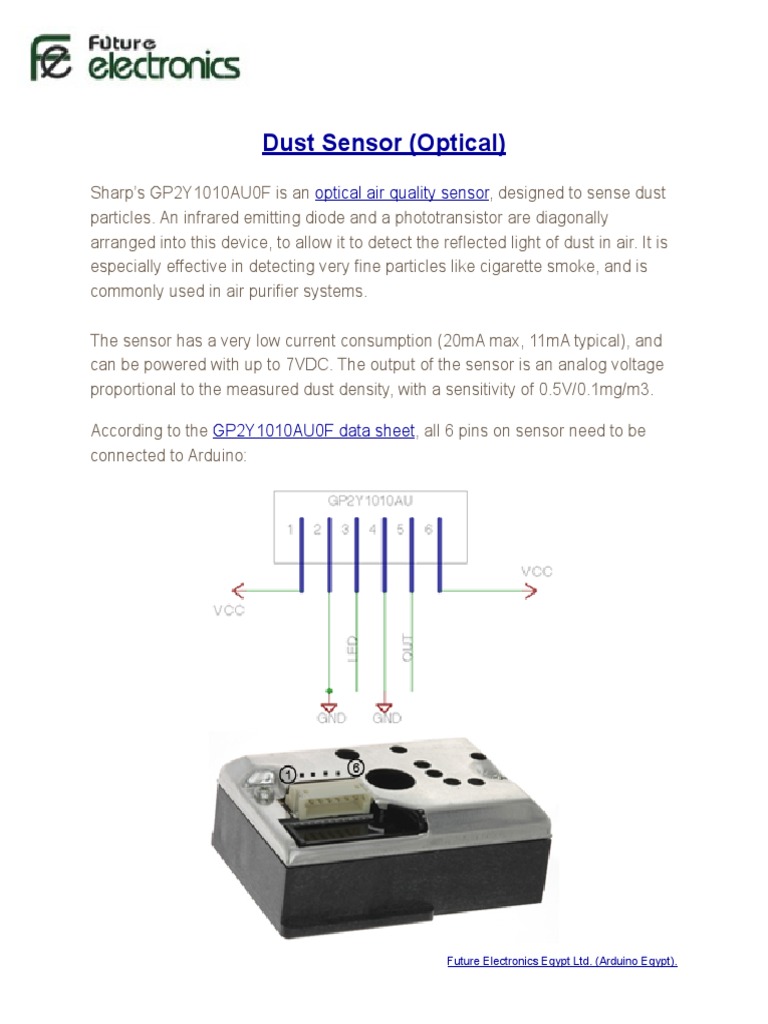 fe Future electronics

Dust Sensor (Optical)

Sharp's GP2Y1010AU0F is an optical air quality sensor, designed to sense dust particles. An infrared emitting diode and a phototransistor are diagonally arranged into this device, to allow it to detect the reflected light of dust in air. It is especially effective in detecting very fine particles like cigarette smoke, and is commonly used in air purifier systems.

The sensor has a very low current consumption (20mA max, 11mA typical), and can be powered with up to 7VDC. The output of the sensor is an analog voltage proportional to the measured dust density, with a sensitivity of 0.5V/0.1mg/m3.

According to the GP2Y1010AU0F data sheet, all 6 pins on sensor need to be connected to Arduino:

GP2Y1010AU
1 2 3 4 5 6
VCC
VCC
LED
OUT
GND GND

1 6

Future Electronics Egypt Ltd. (Arduino Egypt).