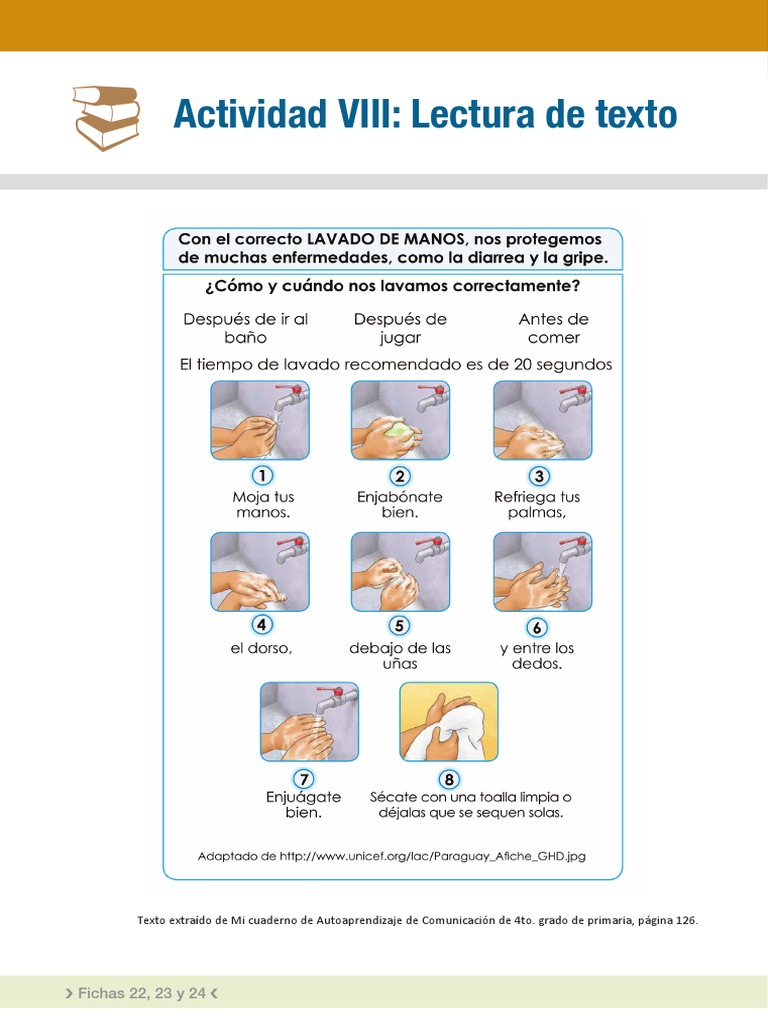 Actividad VIII: Lectura de texto

Con el correcto LAVADO DE MANOS, nos protegemos de muchas enfermedades, como la diarrea y la gripe.

¿Cómo y cuándo nos lavamos correctamente?

Después de ir al baño

Después de jugar

Antes de comer

El tiempo de lavado recomendado es de 20 segundos

1 Moja tus manos.

2 Enjabónate bien.

3 Refriega tus palmas,

4 el dorso,

5 debajo de las uñas

6 y entre los dedos.

7 Enjuágate bien.

8 Sécate con una toalla limpia o déjalas que se sequen solas.

Adaptado de http://www.unicef.org/lac/Paraguay_Afiche_GHD.jpg

Texto extraído de Mi cuaderno de Autoaprendizaje de Comunicación de 4to. grado de primaria, página 126.

› Fichas 22, 23 y 24 ‹