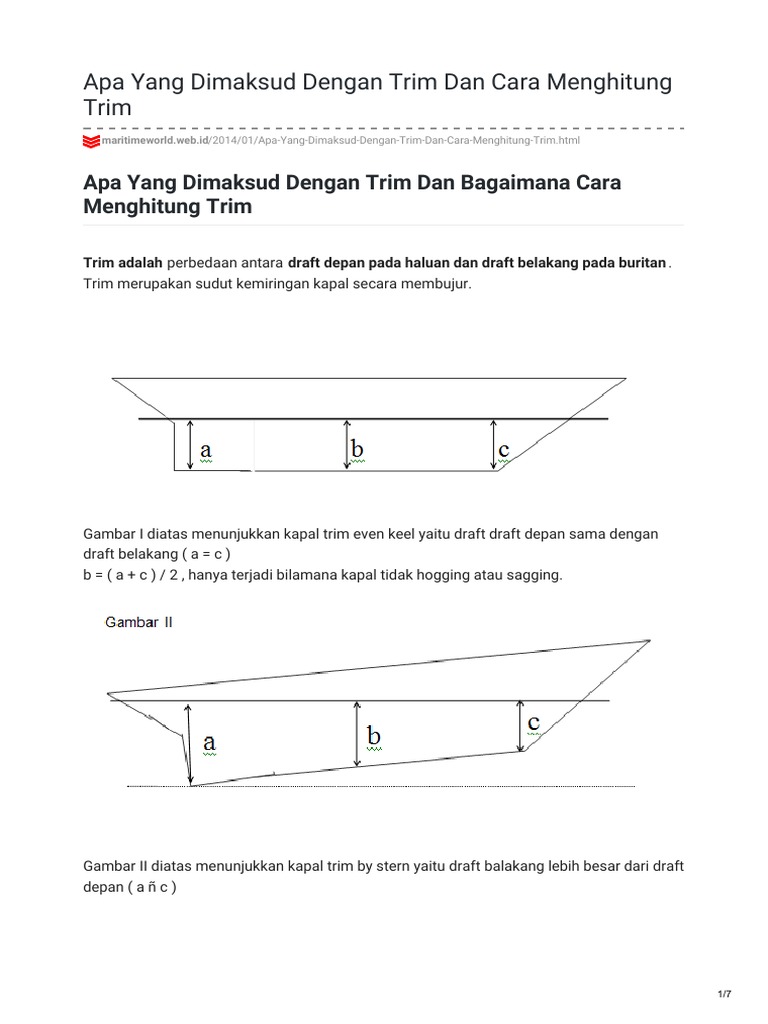 Apa Yang Dimaksud Dengan Trim Dan Cara Menghitung Trim

maritimeworld.web.id/2014/01/Apa-Yang-Dimaksud-Dengan-Trim-Dan-Cara-Menghitung-Trim.html

Apa Yang Dimaksud Dengan Trim Dan Bagaimana Cara Menghitung Trim

Trim adalah perbedaan antara draft depan pada haluan dan draft belakang pada buritan. Trim merupakan sudut kemiringan kapal secara membujur.

a
b
c

Gambar I diatas menunjukkan kapal trim even keel yaitu draft draft depan sama dengan draft belakang ( a = c )
b = ( a + c ) / 2 , hanya terjadi bilamana kapal tidak hogging atau sagging.

Gambar II

a
b
c

Gambar II diatas menunjukkan kapal trim by stern yaitu draft balakang lebih besar dari draft depan ( a ñ c )

1/7