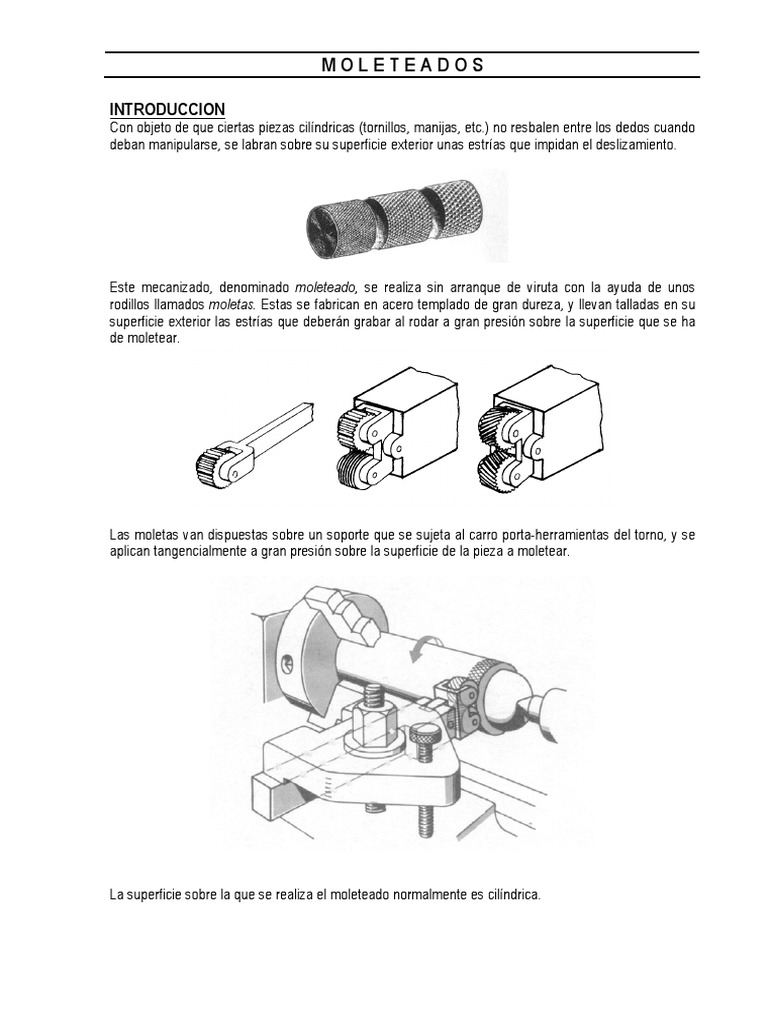 M O L E T E A D O S

INTRODUCCION

Con objeto de que ciertas piezas cilíndricas (tornillos, manijas, etc.) no resbalen entre los dedos cuando deban manipularse, se labran sobre su superficie exterior unas estrías que impidan el deslizamiento.

Este mecanizado, denominado moleteado, se realiza sin arranque de viruta con la ayuda de unos rodillos llamados moletas. Estas se fabrican en acero templado de gran dureza, y llevan talladas en su superficie exterior las estrías que deberán grabar al rodar a gran presión sobre la superficie que se ha de moletear.

Las moletas van dispuestas sobre un soporte que se sujeta al carro porta-herramientas del torno, y se aplican tangencialmente a gran presión sobre la superficie de la pieza a moletear.

La superficie sobre la que se realiza el moleteado normalmente es cilíndrica.